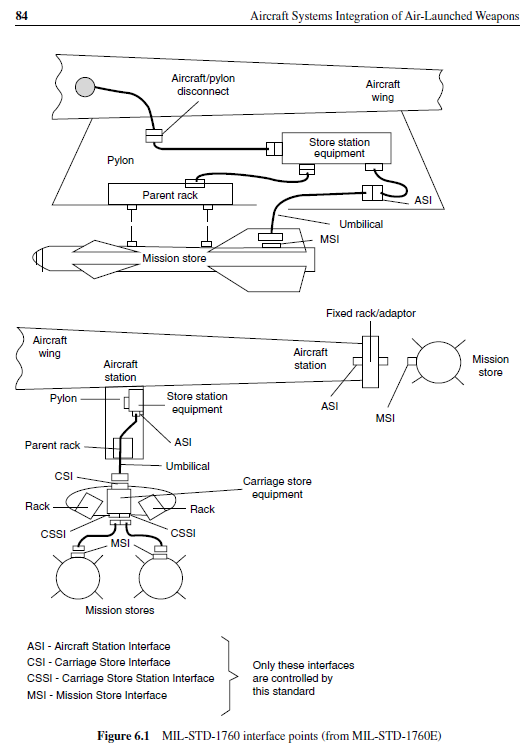 84 Aircraft Systems Integration of Air-Launched Weapons

Aircraft/pylon disconnect

Aircraft wing

Store station equipment

Pylon

Parent rack

ASI

Umbilical

MSI

Mission store

Fixed rack/adaptor

Aircraft wing

Aircraft station

Aircraft station

Mission store

Pylon

Store station equipment

ASI

MSI

ASI

Parent rack

Umbilical

CSI

Carriage store equipment

Rack

Rack

CSSI

CSSI

MSI

Mission stores

ASI - Aircraft Station Interface
CSI - Carriage Store Interface
CSSI - Carriage Store Station Interface
MSI - Mission Store Interface

Only these interfaces are controlled by this standard

Figure 6.1 MIL-STD-1760 interface points (from MIL-STD-1760E)