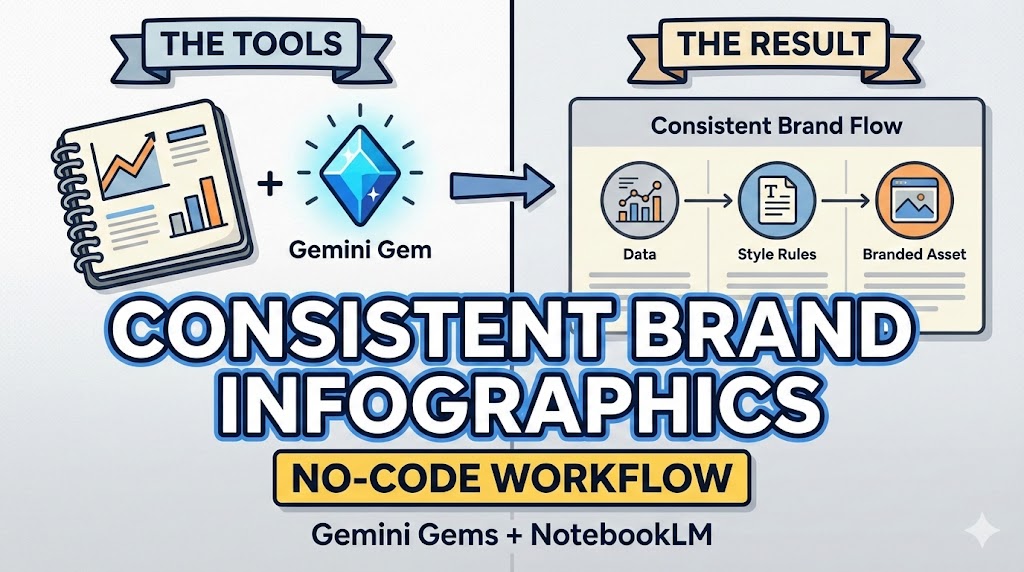 THE TOOLS

+

Gemini Gem

THE RESULT

Consistent Brand Flow

Data

Style Rules

Branded Asset

CONSISTENT BRAND INFOGRAPHICS

NO-CODE WORKFLOW

Gemini Gems + NotebookLM