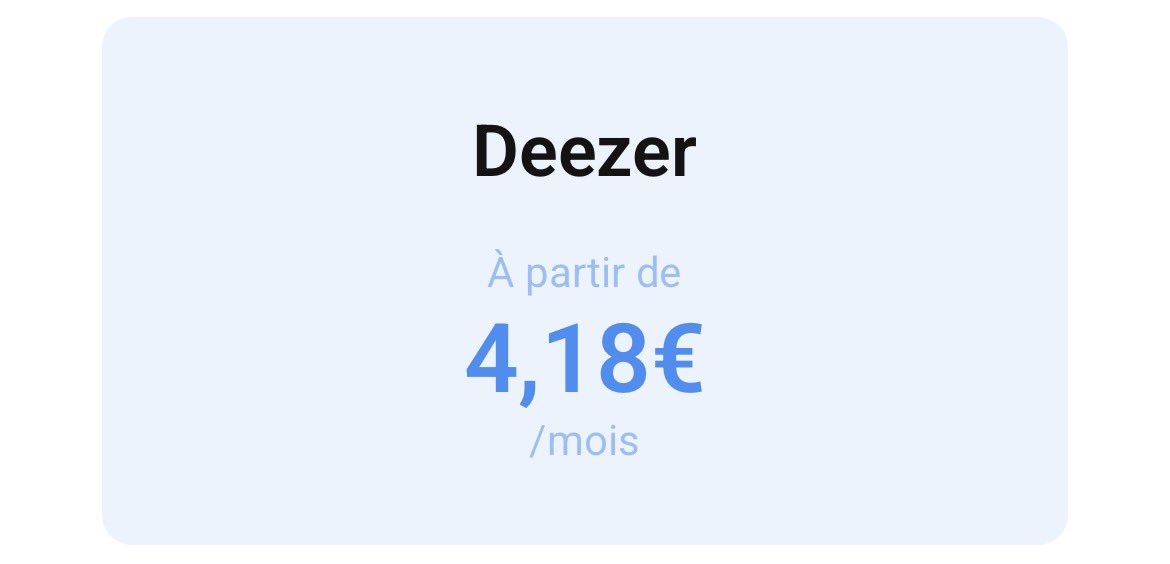 Deezer

À partir de
4,18€
/mois