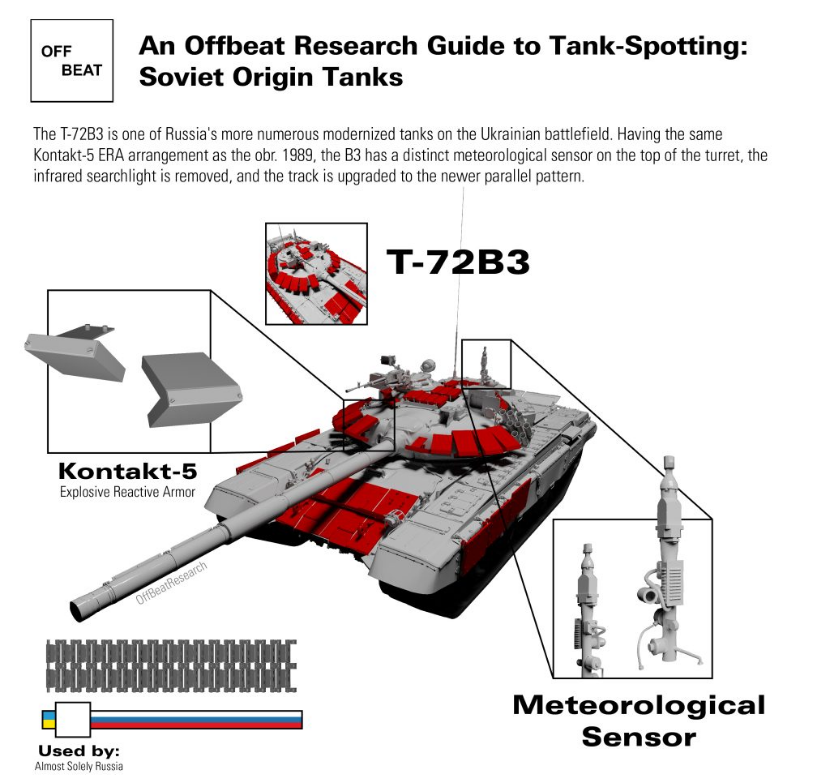 OFF BEAT

An Offbeat Research Guide to Tank-Spotting: Soviet Origin Tanks

The T-72B3 is one of Russia's more numerous modernized tanks on the Ukrainian battlefield. Having the same Kontakt-5 ERA arrangement as the obr. 1989, the B3 has a distinct meteorological sensor on the top of the turret, the infrared searchlight is removed, and the track is upgraded to the newer parallel pattern.

T-72B3

Kontakt-5
Explosive Reactive Armor

OffBeatResearch

Meteorological Sensor

Used by:
Almost Solely Russia