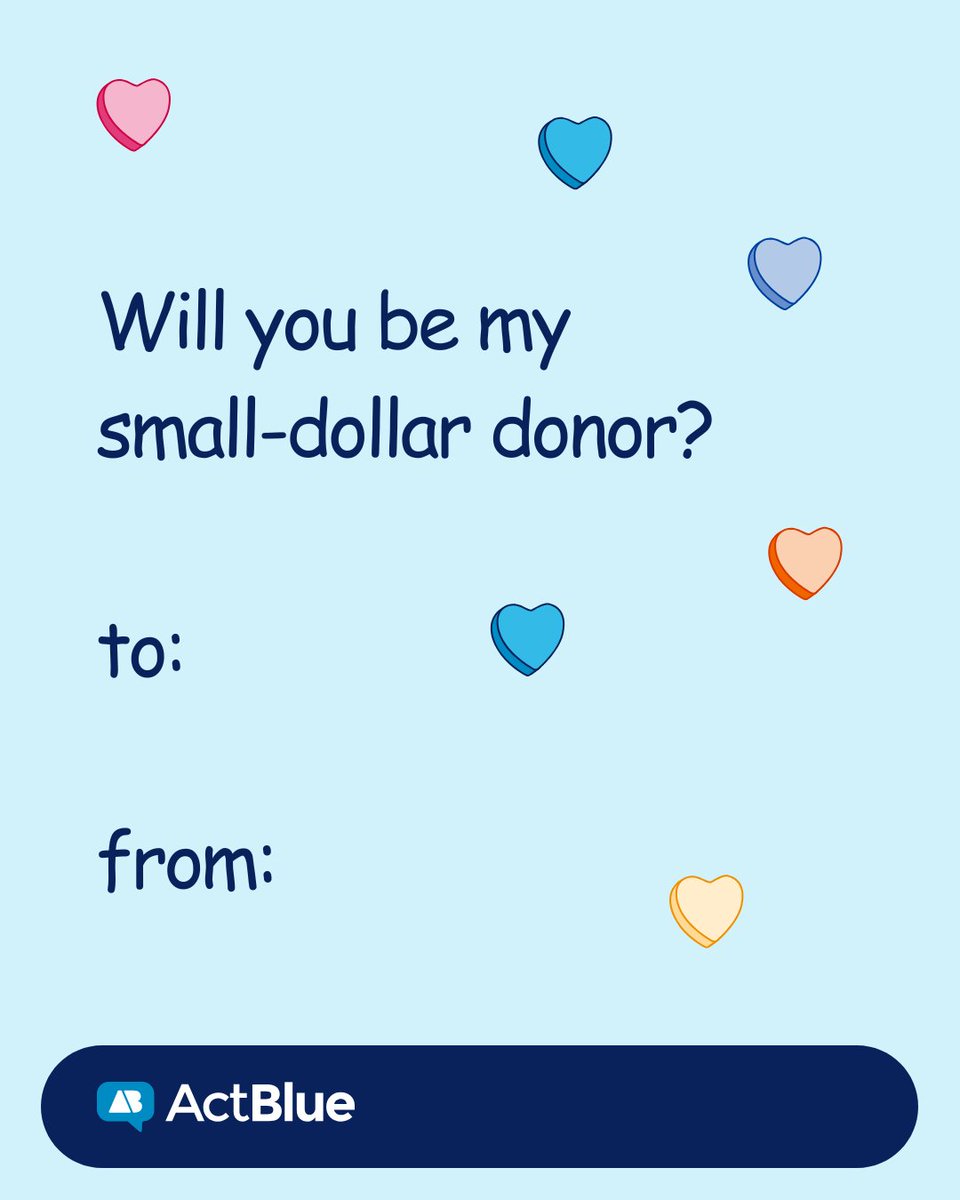 Will you be my small-dollar donor?

to:

from:

AB ActBlue