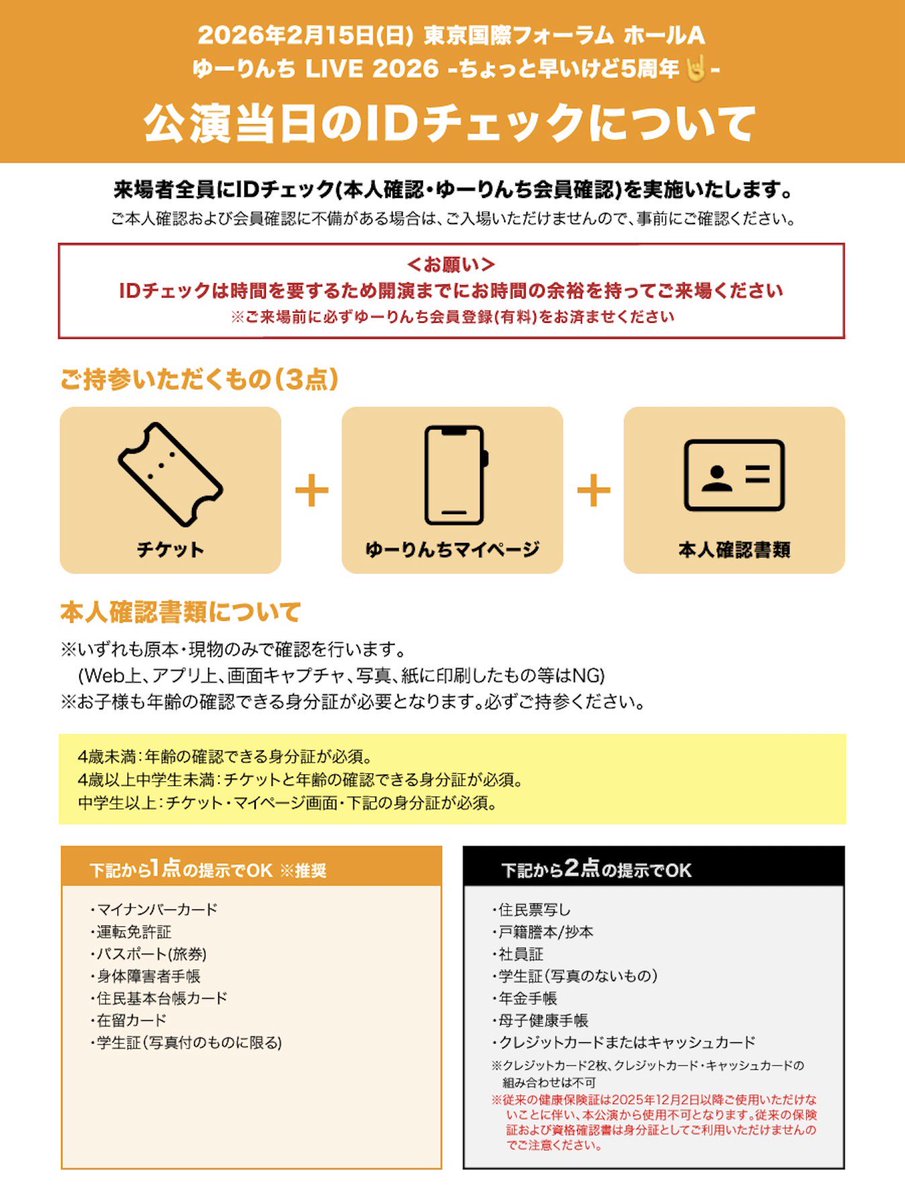 2026年2月15日(日) 東京国際フォーラム ホールA
ゆーりんち LIVE 2026 -ちょっと早いけど5周年🤘-

公演当日のIDチェックについて

来場者全員にIDチェック(本人確認・ゆーりんち会員確認)を実施いたします。
ご本人確認および会員確認に不備がある場合は、ご入場いただけませんので、事前にご確認ください。

<お願い>
IDチェックは時間を要するため開演までにお時間の余裕を持ってご来場ください
※ご来場前に必ずゆーりんち会員登録(有料)をお済ませください

ご持参いただくもの(3点)

チケット + ゆーりんちマイページ + 本人確認書類

本人確認書類について

※いずれも原本・現物のみで確認を行います。
(Web上、アプリ上、画面キャプチャ、写真、紙に印刷したもの等はNG)
※お子様も年齢の確認できる身分証が必要となります。必ずご持参ください。

4歳未満:年齢の確認できる身分証が必須。
4歳以上中学生未満:チケットと年齢の確認できる身分証が必須。
中学生以上:チケット・マイページ画面・下記の身分証が必須。

下記から1点の提示でOK ※推奨

・マイナンバーカード
・運転免許証
・パスポート(旅券)
・身体障害者手帳
・住民基本台帳カード
・在留カード
・学生証(写真付のものに限る)

下記から2点の提示でOK

・住民票写し
・戸籍謄本/抄本
・社員証
・学生証(写真のないもの)
・年金手帳
・母子健康手帳
・クレジットカードまたはキャッシュカード
※クレジットカード2枚、クレジットカード・キャッシュカードの組み合わせは不可
※従来の健康保険証は2025年12月2日以降ご使用いただけないことに伴い、本公演から使用不可となります。従来の保険証および資格確認書は身分証としてご利用いただけませんのでご注意ください。