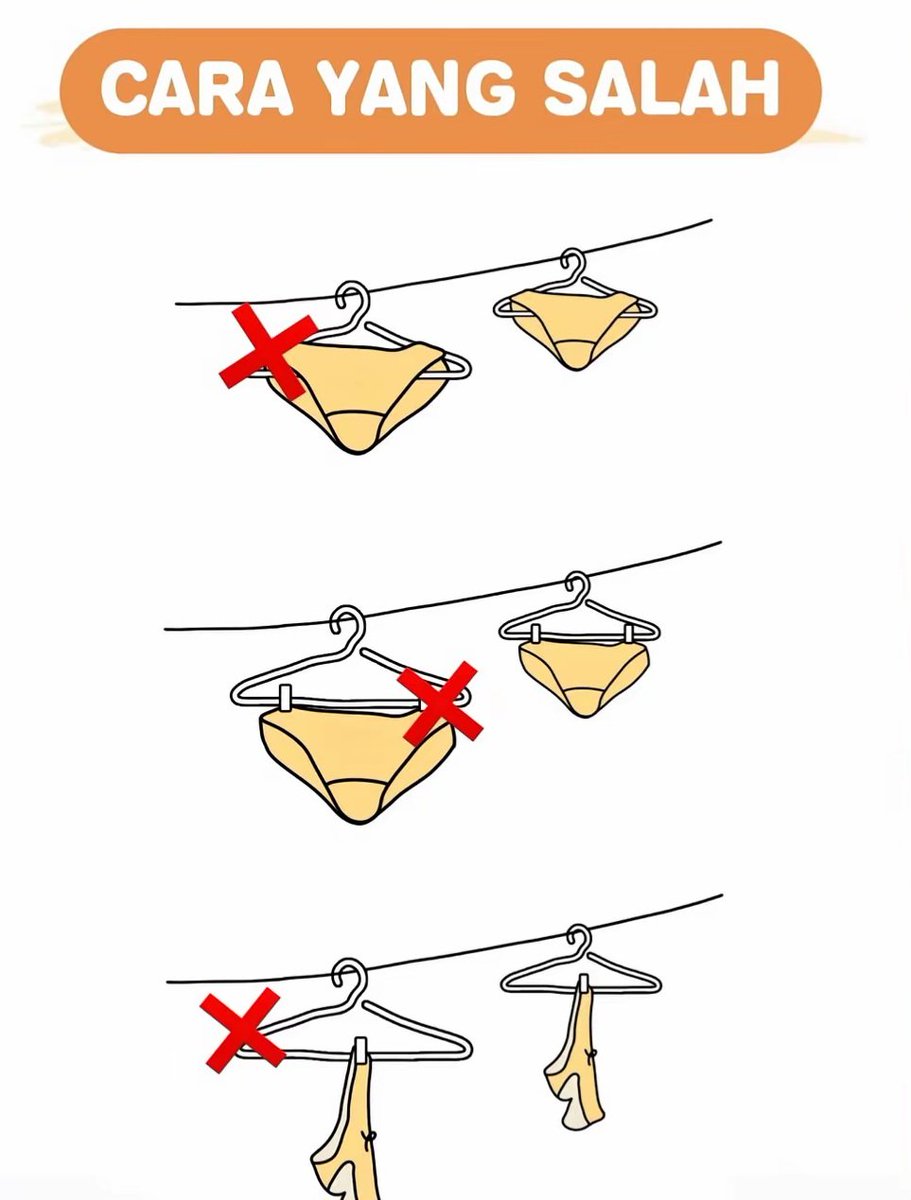 CARA YANG SALAH