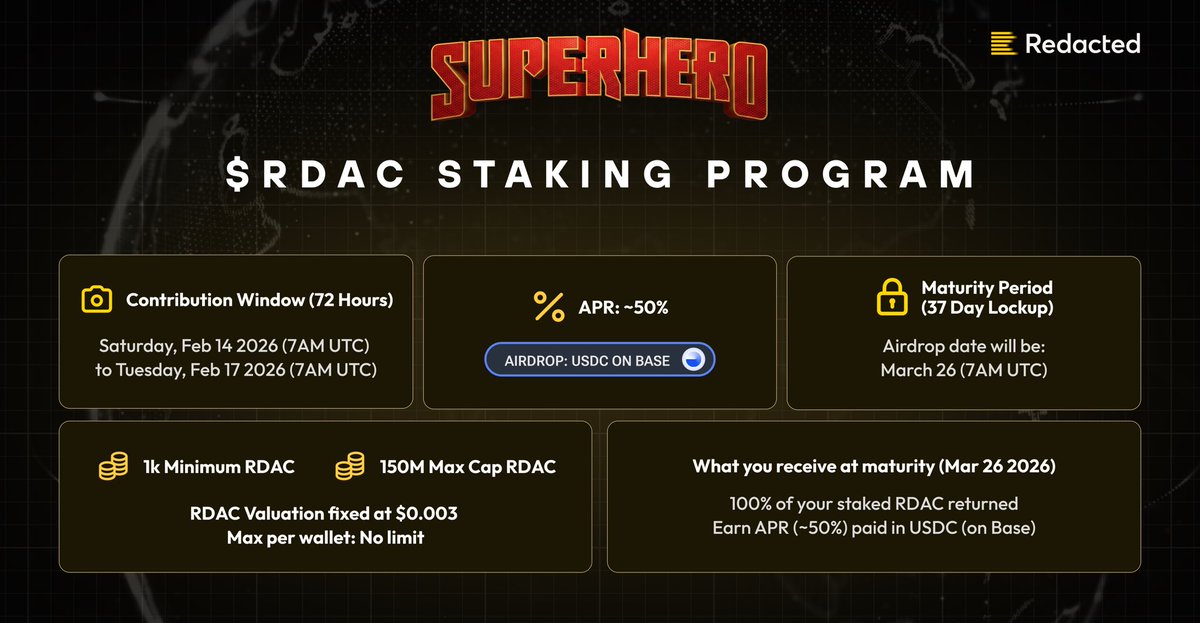 SUPERHERO

Redacted

$RDAC STAKING PROGRAM

Contribution Window (72 Hours)

Saturday, Feb 14 2026 (7AM UTC)
to Tuesday, Feb 17 2026 (7AM UTC)

APR: ~50%

AIRDROP: USDC ON BASE

Maturity Period
(37 Day Lockup)

Airdrop date will be:
March 26 (7AM UTC)

1k Minimum RDAC

150M Max Cap RDAC

RDAC Valuation fixed at $0.003
Max per wallet: No limit

What you receive at maturity (Mar 26 2026)

100% of your staked RDAC returned
Earn APR (~50%) paid in USDC (on Base)