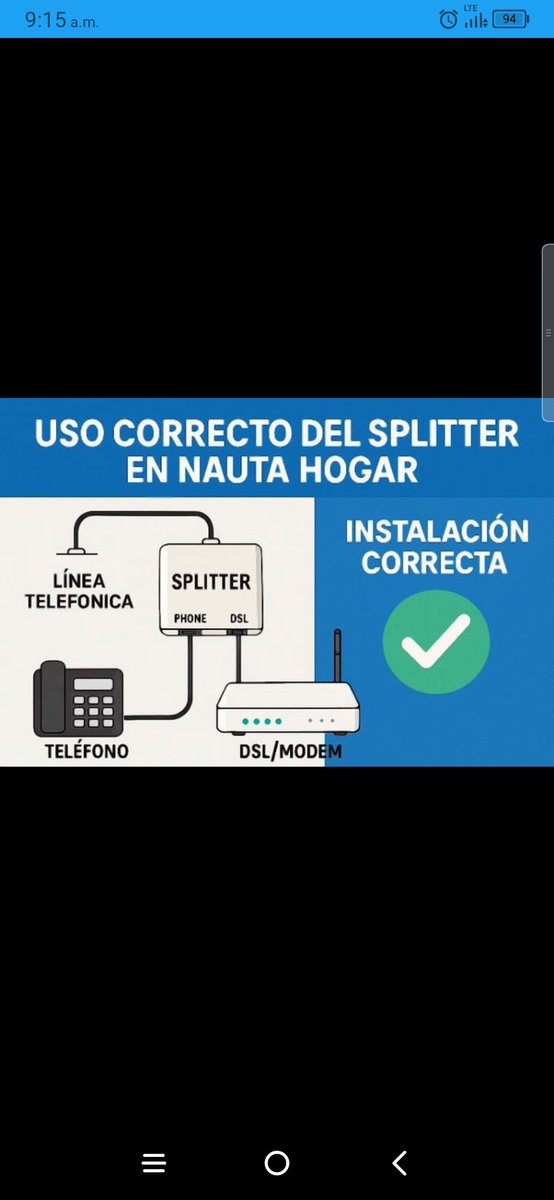 9:15 a.m.
LTE
94

USO CORRECTO DEL SPLITTER EN NAUTA HOGAR

LÍNEA TELEFONICA

SPLITTER
PHONE DSL

TELÉFONO

DSL/MODEM

INSTALACIÓN CORRECTA