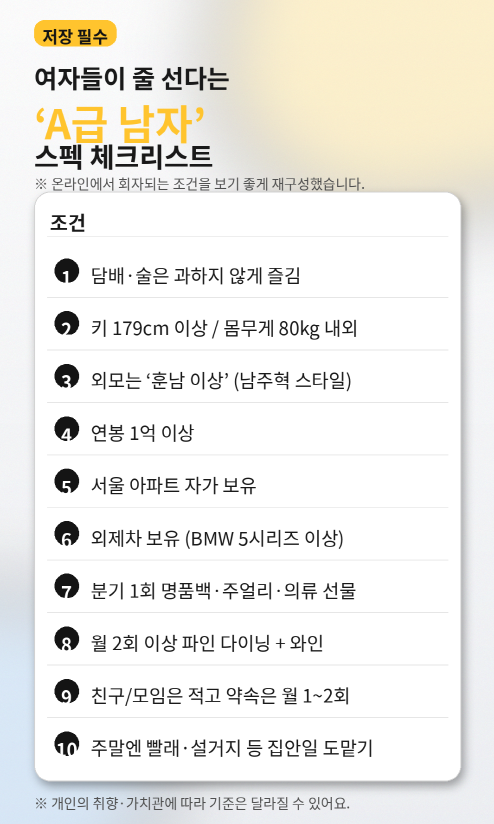 저장 필수

여자들이 줄 선다는
‘A급 남자’
스펙 체크리스트

※ 온라인에서 회자되는 조건을 보기 좋게 재구성했습니다.

조건

1 담배·술은 과하지 않게 즐김

2 키 179cm 이상 / 몸무게 80kg 내외

3 외모는 ‘훈남 이상’ (남주혁 스타일)

4 연봉 1억 이상

5 서울 아파트 자가 보유

6 외제차 보유 (BMW 5시리즈 이상)

7 분기 1회 명품백·주얼리·의류 선물

8 월 2회 이상 파인 다이닝 + 와인

9 친구/모임은 적고 약속은 월 1~2회

10 주말엔 빨래·설거지 등 집안일 도맡기

※ 개인의 취향·가치관에 따라 기준은 달라질 수 있어요.