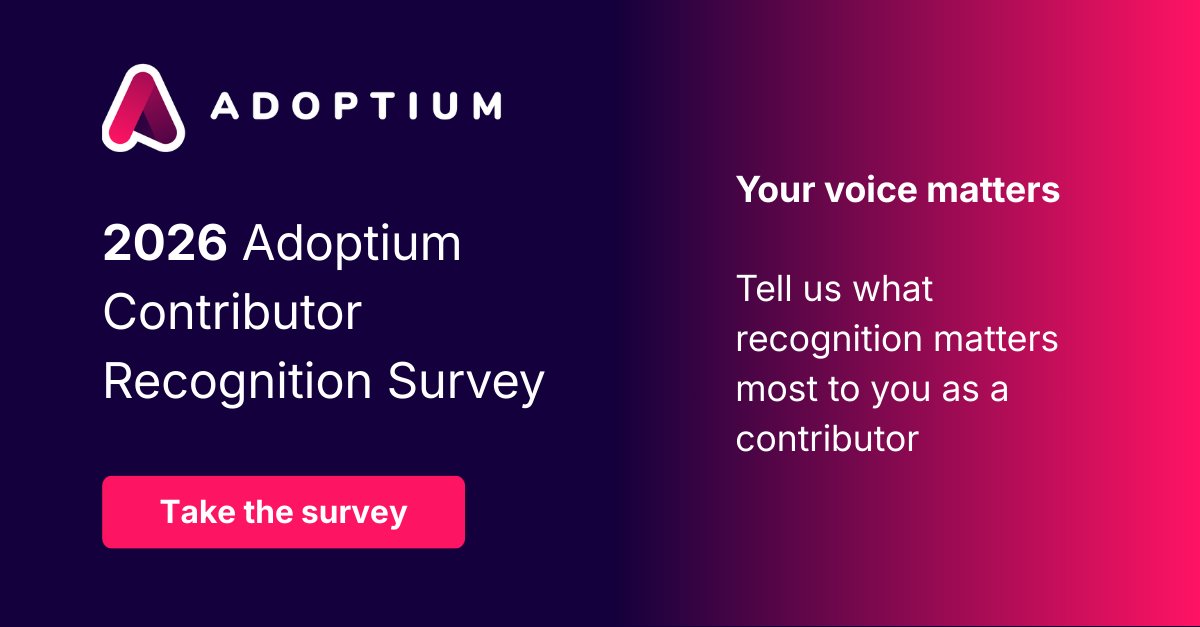 ADOPTIUM

2026 Adoptium Contributor Recognition Survey

Take the survey

Your voice matters

Tell us what recognition matters most to you as a contributor