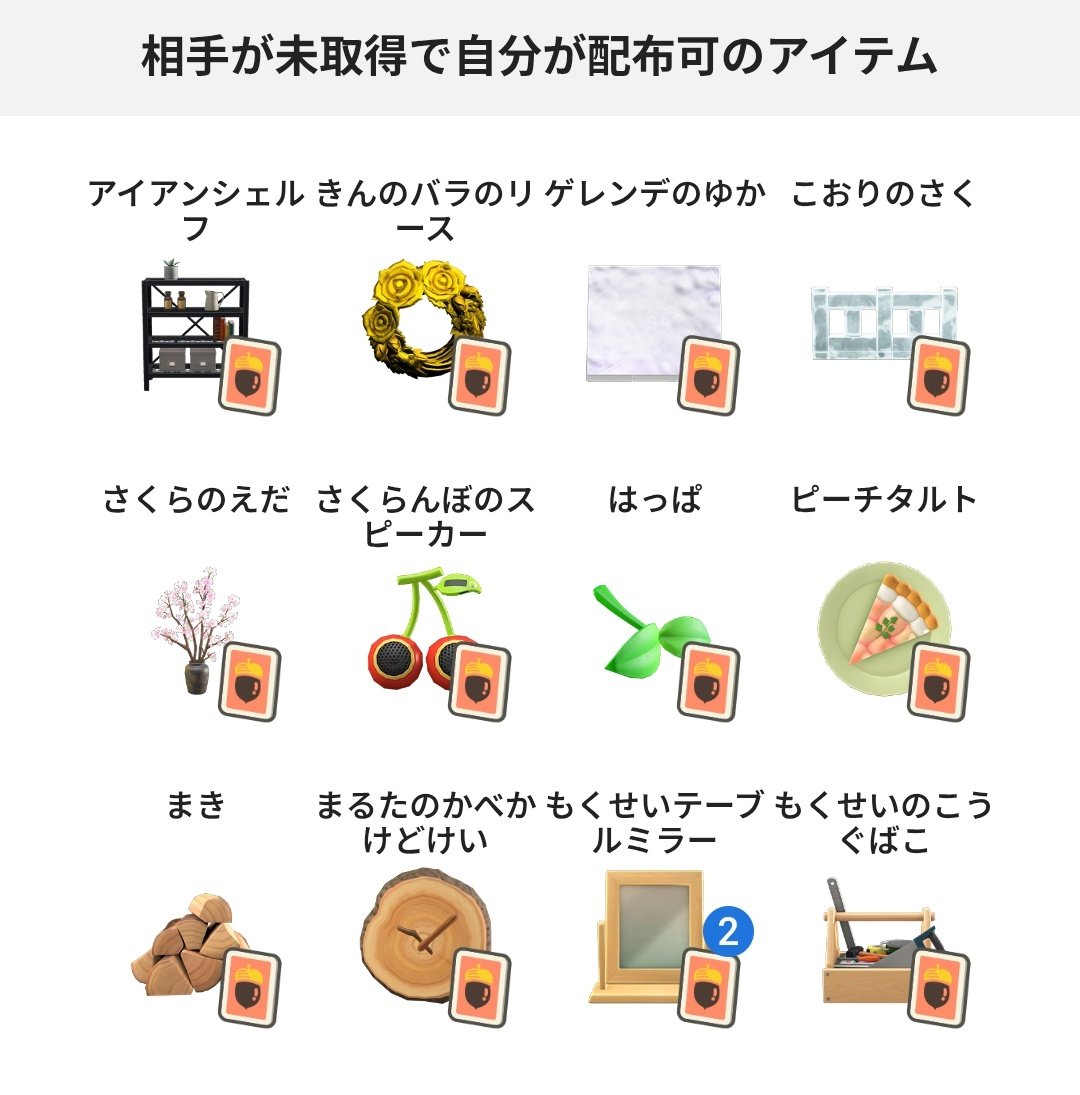 相手が未取得で自分が配布可のアイテム

アイアンシェルフ
きんのバラのリース
ゲレンデのゆか
こおりのさく

さくらのえだ
さくらんぼのスピーカー
はっぱ
ピーチタルト

まき
まるたのかべかけどけい
もくせいテーブルミラー
2
もくせいのこうぐばこ