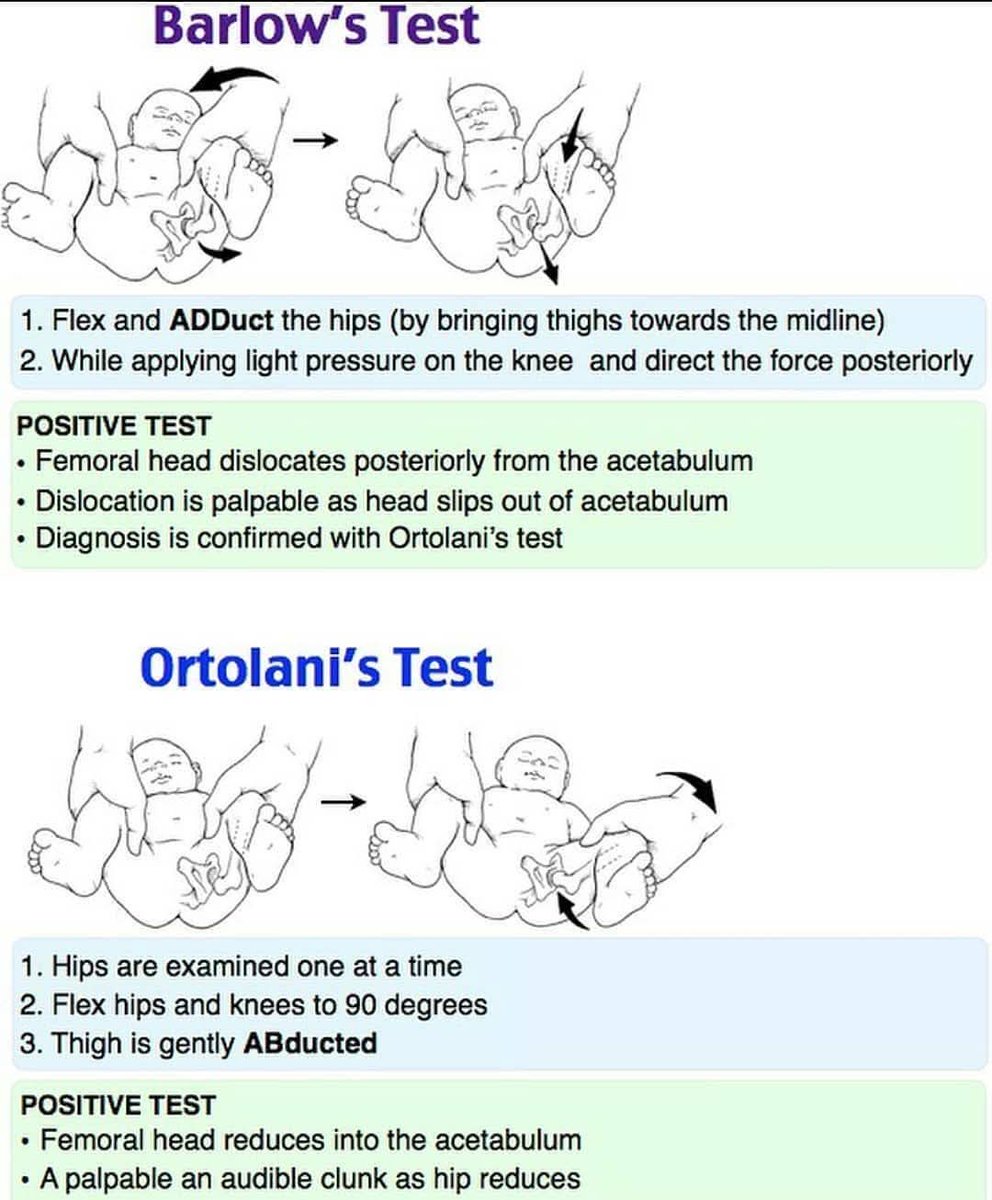 Barlow's Test

1. Flex and ADDuct the hips (by bringing thighs towards the midline)
2. While applying light pressure on the knee and direct the force posteriorly

POSITIVE TEST
• Femoral head dislocates posteriorly from the acetabulum
• Dislocation is palpable as head slips out of acetabulum
• Diagnosis is confirmed with Ortolani's test

Ortolani's Test

1. Hips are examined one at a time
2. Flex hips and knees to 90 degrees
3. Thigh is gently ABducted

POSITIVE TEST
• Femoral head reduces into the acetabulum
• A palpable an audible clunk as hip reduces