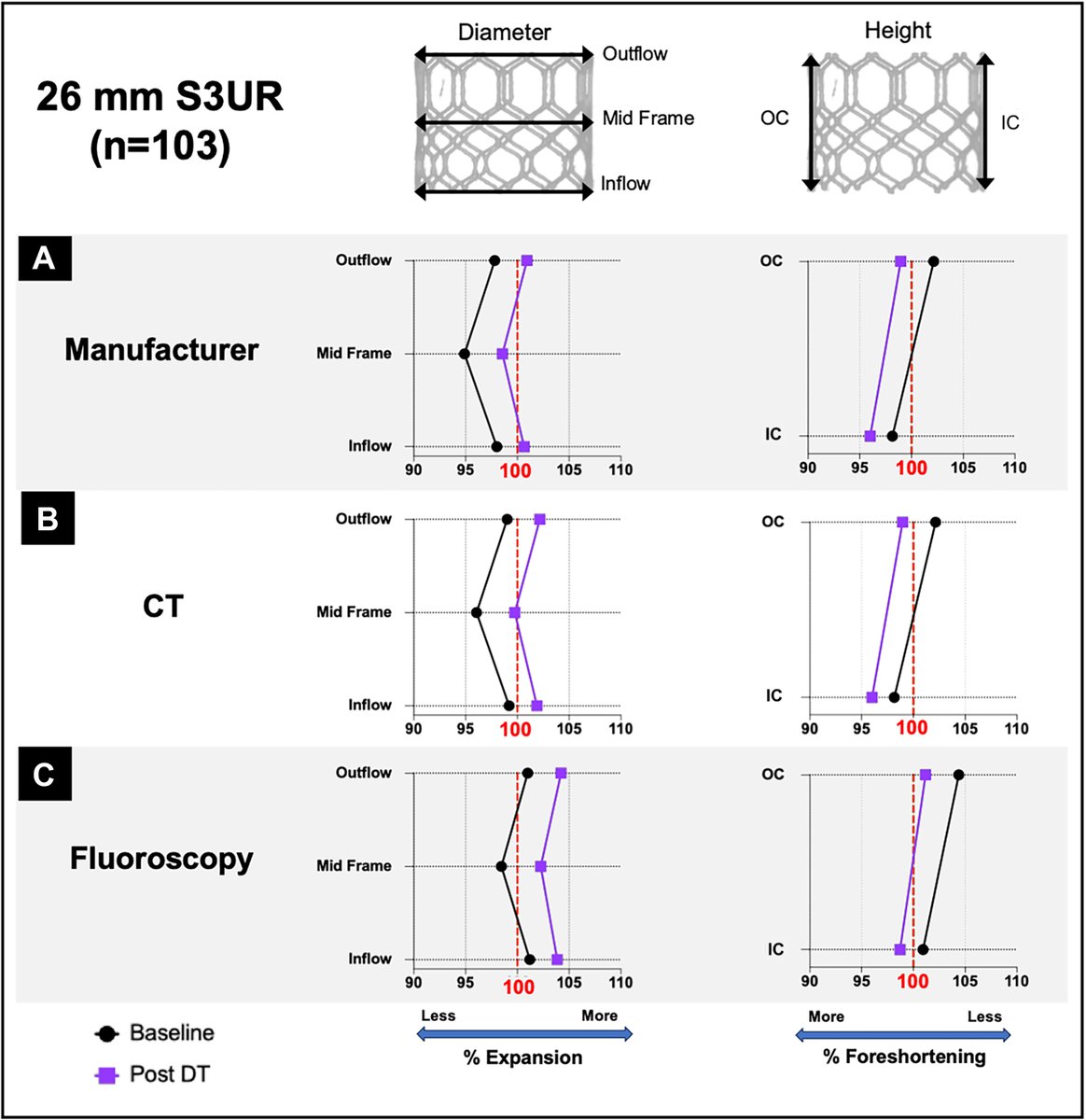 26 mm S3UR
(n=103)

Diameter
Outflow
Mid Frame
Inflow

Height
OC
IC

A
Manufacturer
Outflow
Mid Frame
Inflow
90 95 100 105 110
OC
IC
90 95 100 105 110

B
CT
Outflow
Mid Frame
Inflow
90 95 100 105 110
OC
IC
90 95 100 105 110

C
Fluoroscopy
Outflow
Mid Frame
Inflow
90 95 100 105 110
OC
IC
90 95 100 105 110

Baseline
Post DT

Less More
% Expansion

More Less
% Foreshortening