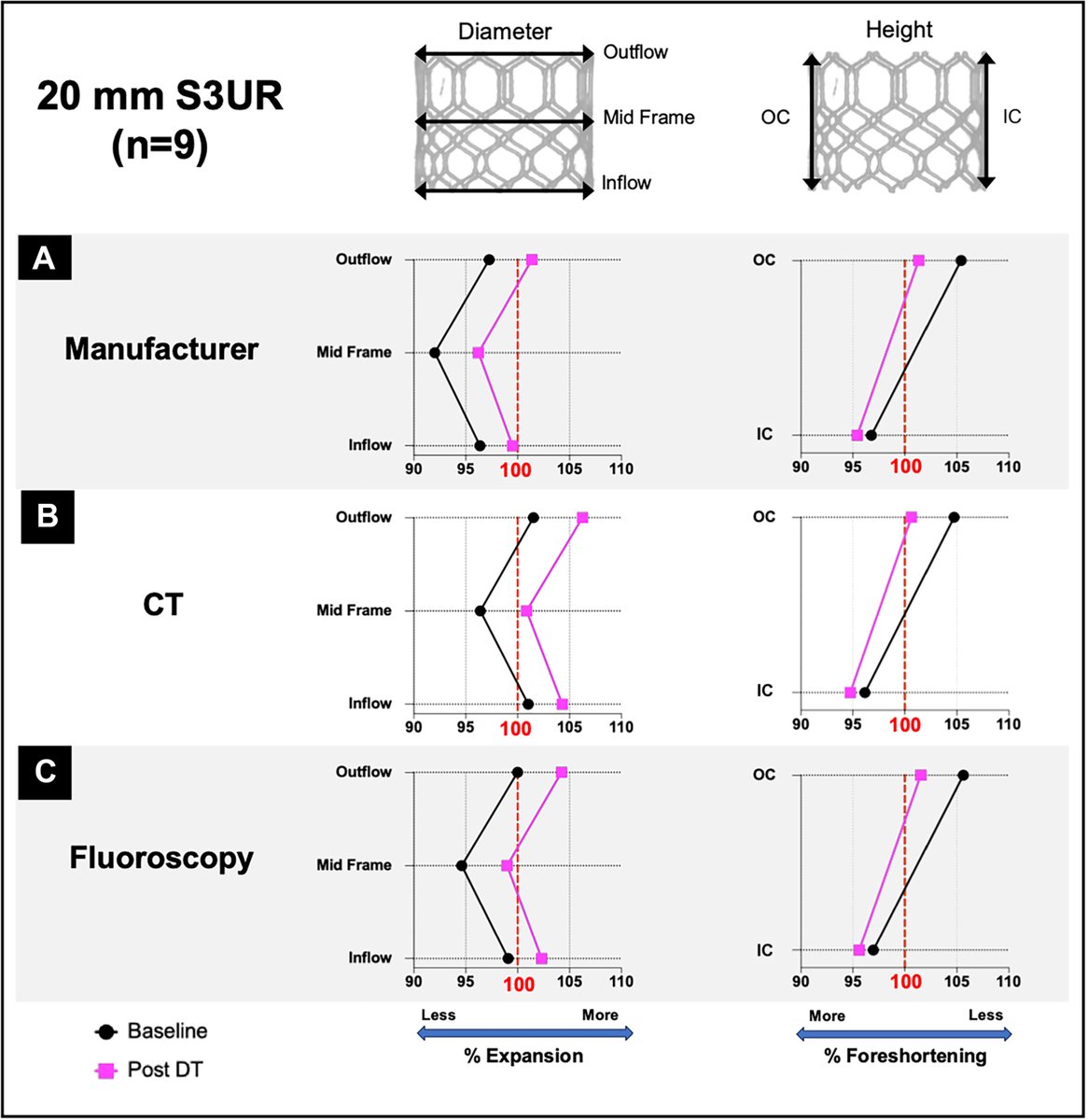 20 mm S3UR
(n=9)

Diameter
Outflow
Mid Frame
Inflow

Height
OC
IC

A
Manufacturer
Outflow
Mid Frame
Inflow
90 95 100 105 110
OC
IC
90 95 100 105 110

B
CT
Outflow
Mid Frame
Inflow
90 95 100 105 110
OC
IC
90 95 100 105 110

C
Fluoroscopy
Outflow
Mid Frame
Inflow
90 95 100 105 110
OC
IC
90 95 100 105 110

Baseline
Post DT

Less More
% Expansion

More Less
% Foreshortening