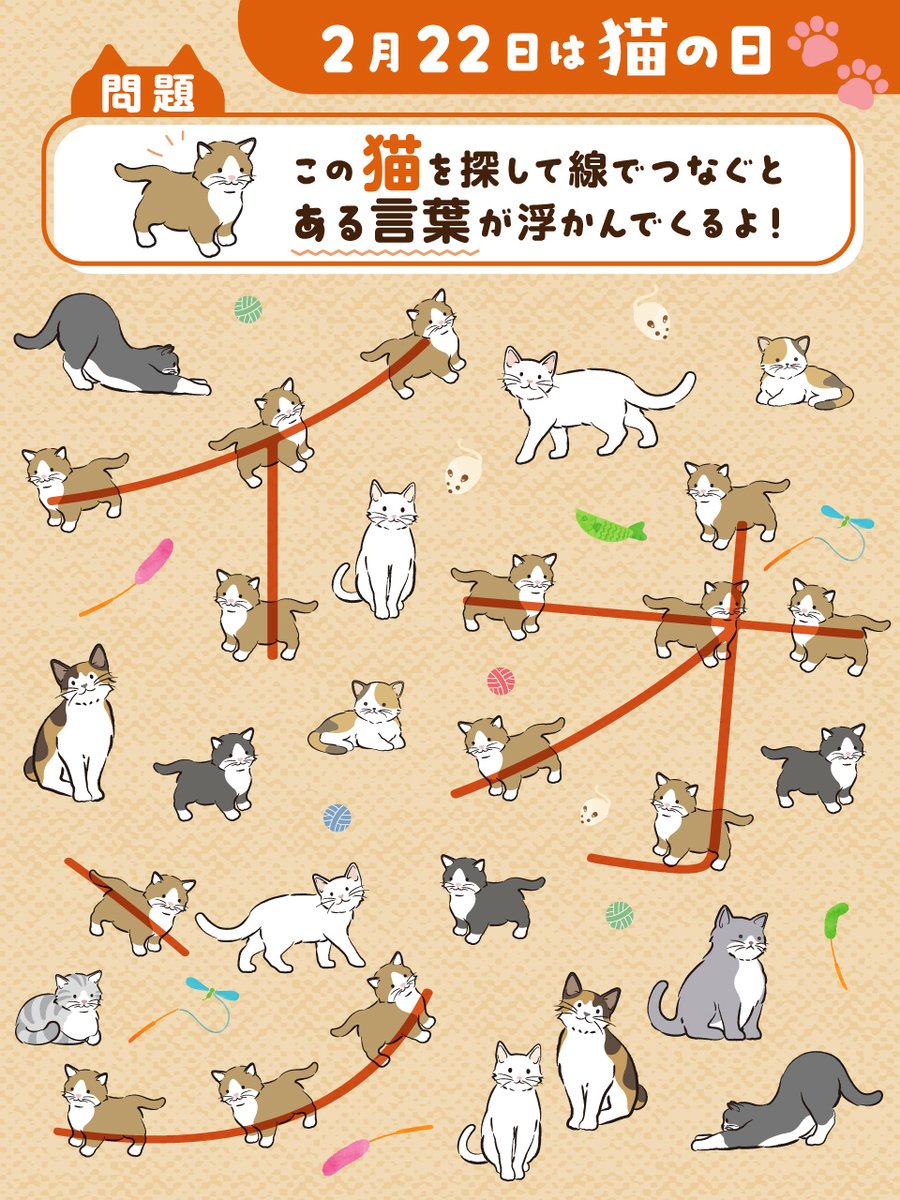 2月22日は猫の日

問題

この猫を探して線でつなぐと
ある言葉が浮かんでくるよ!