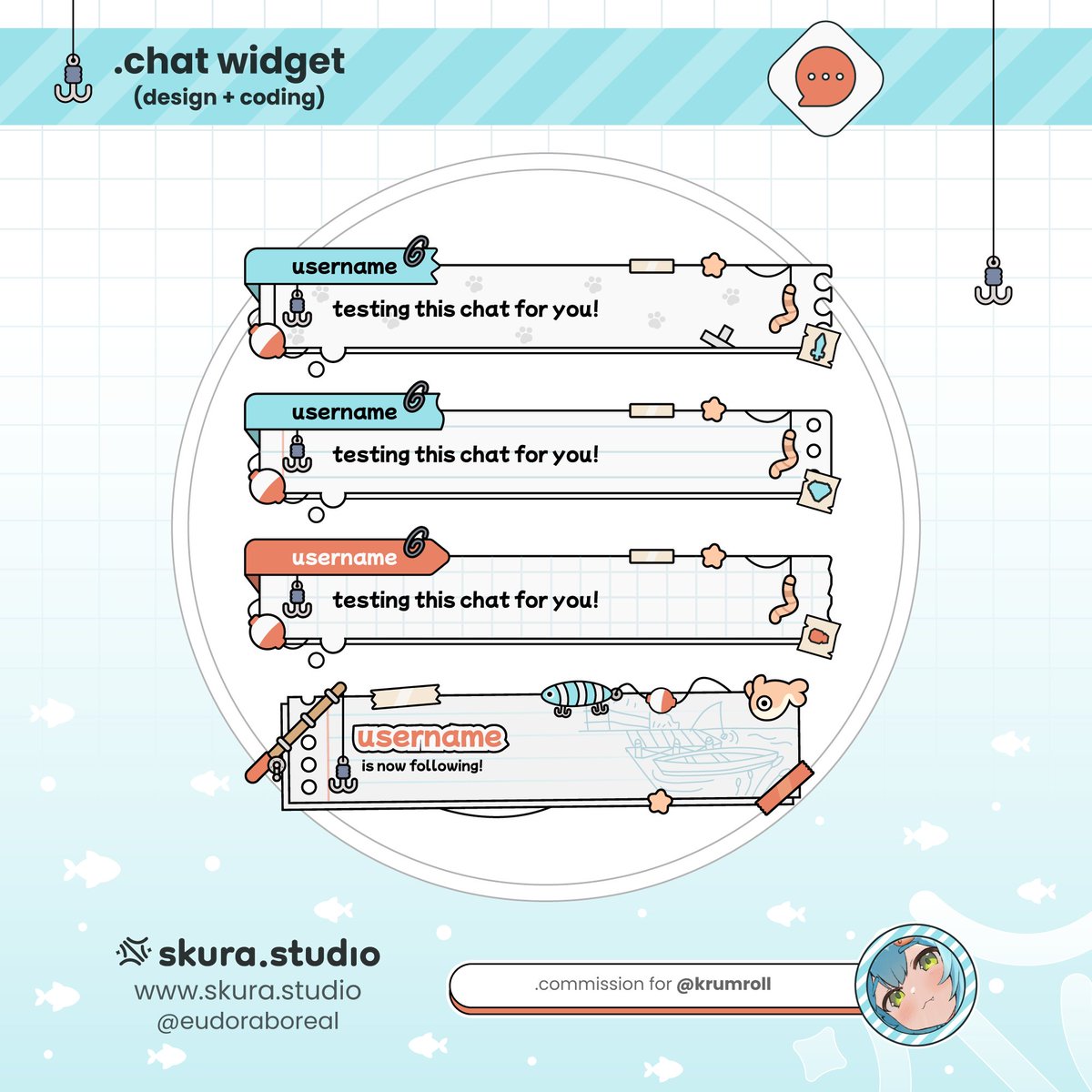 .chat widget
(design + coding)

username
testing this chat for you!

username
testing this chat for you!

username
testing this chat for you!

username
is now following!

skura.studio
www.skura.studio
@eudoraboreal

.commission for @krumroll