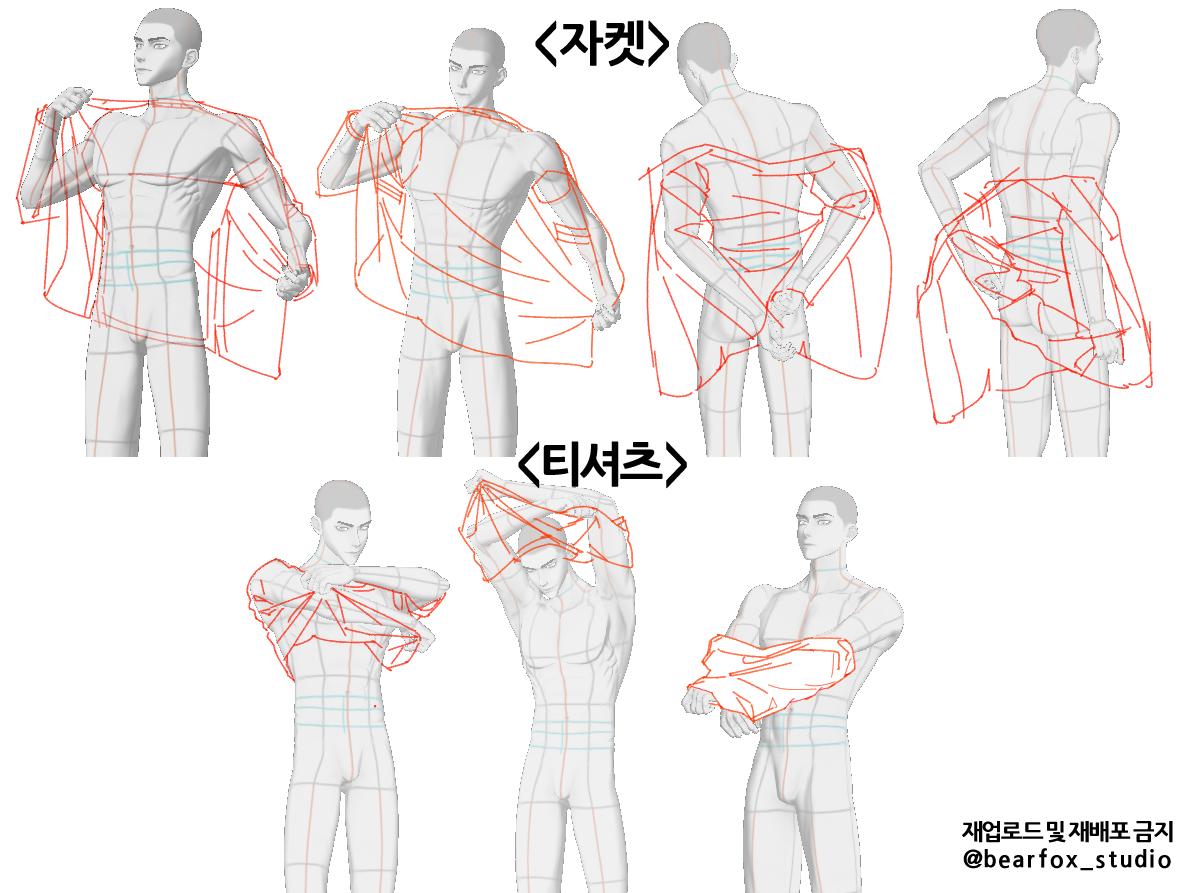 <자켓>

<티셔츠>

재업로드 및 재배포 금지
@bearfox_studio