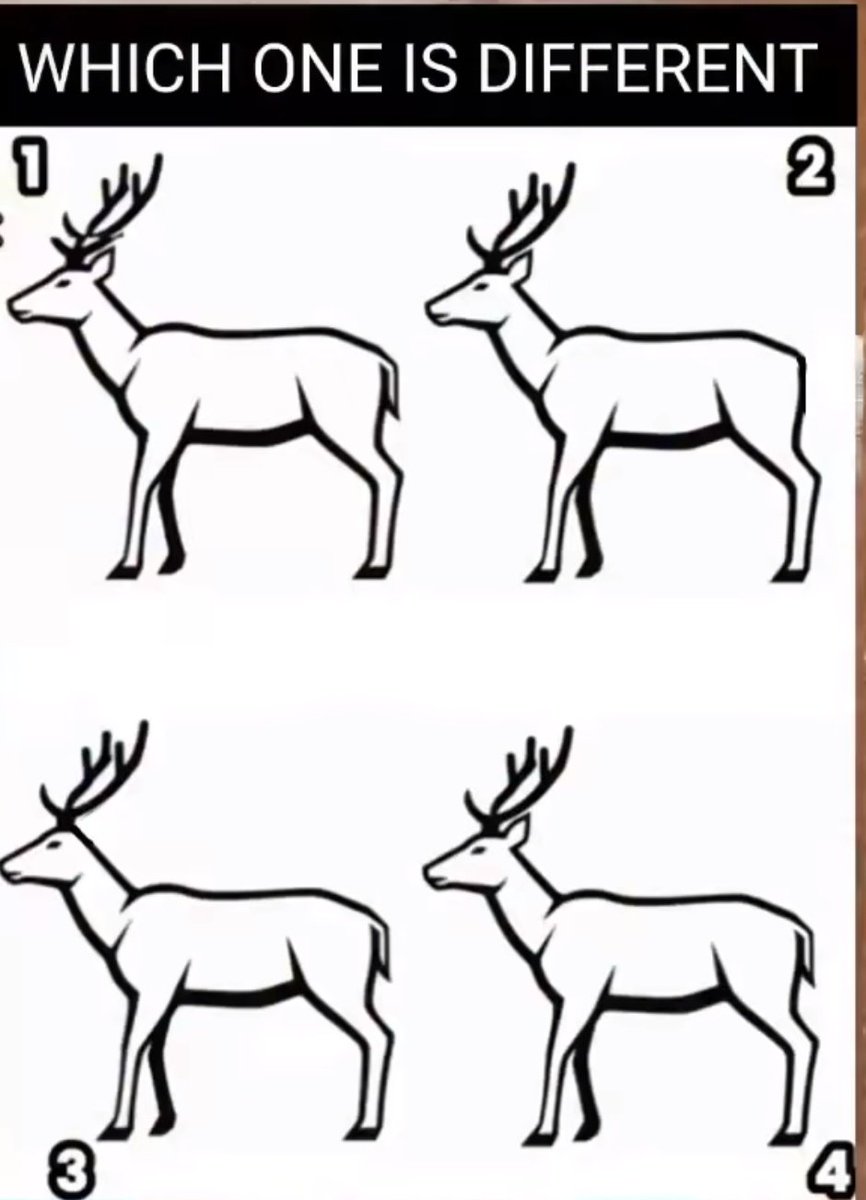 WHICH ONE IS DIFFERENT

1

2

3

4