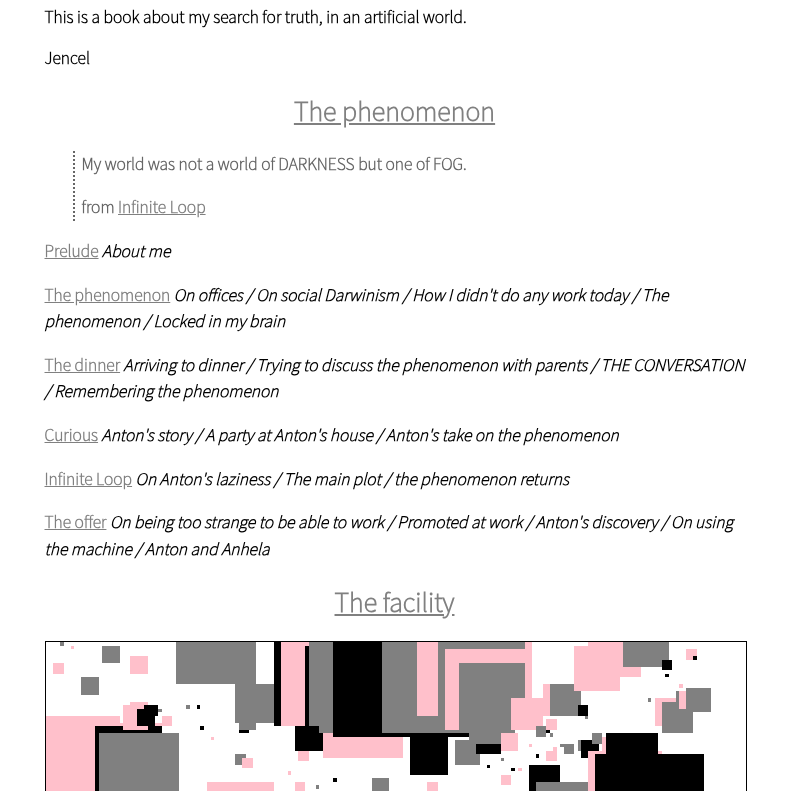 This is a book about my search for truth, in an artificial world.

Jencel

The phenomenon

My world was not a world of DARKNESS but one of FOG.

from Infinite Loop

Prelude About me

The phenomenon On offices / On social Darwinism / How I didn't do any work today / The phenomenon / Locked in my brain

The dinner Arriving to dinner / Trying to discuss the phenomenon with parents / THE CONVERSATION / Remembering the phenomenon

Curious Anton's story / A party at Anton's house / Anton's take on the phenomenon

Infinite Loop On Anton's laziness / The main plot / the phenomenon returns

The offer On being too strange to be able to work / Promoted at work / Anton's discovery / On using the machine / Anton and Anhela

The facility