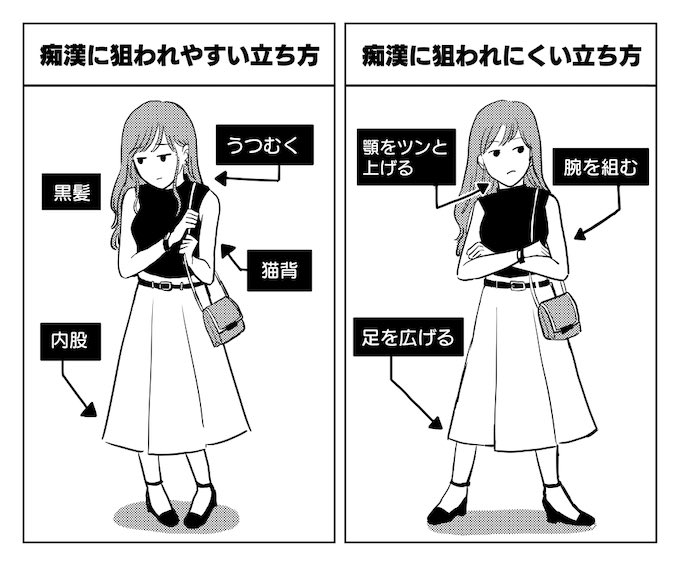 痴漢に狙われやすい立ち方

うつむく

黒髪

猫背

内股

痴漢に狙われにくい立ち方

顎をツンと上げる

腕を組む

足を広げる