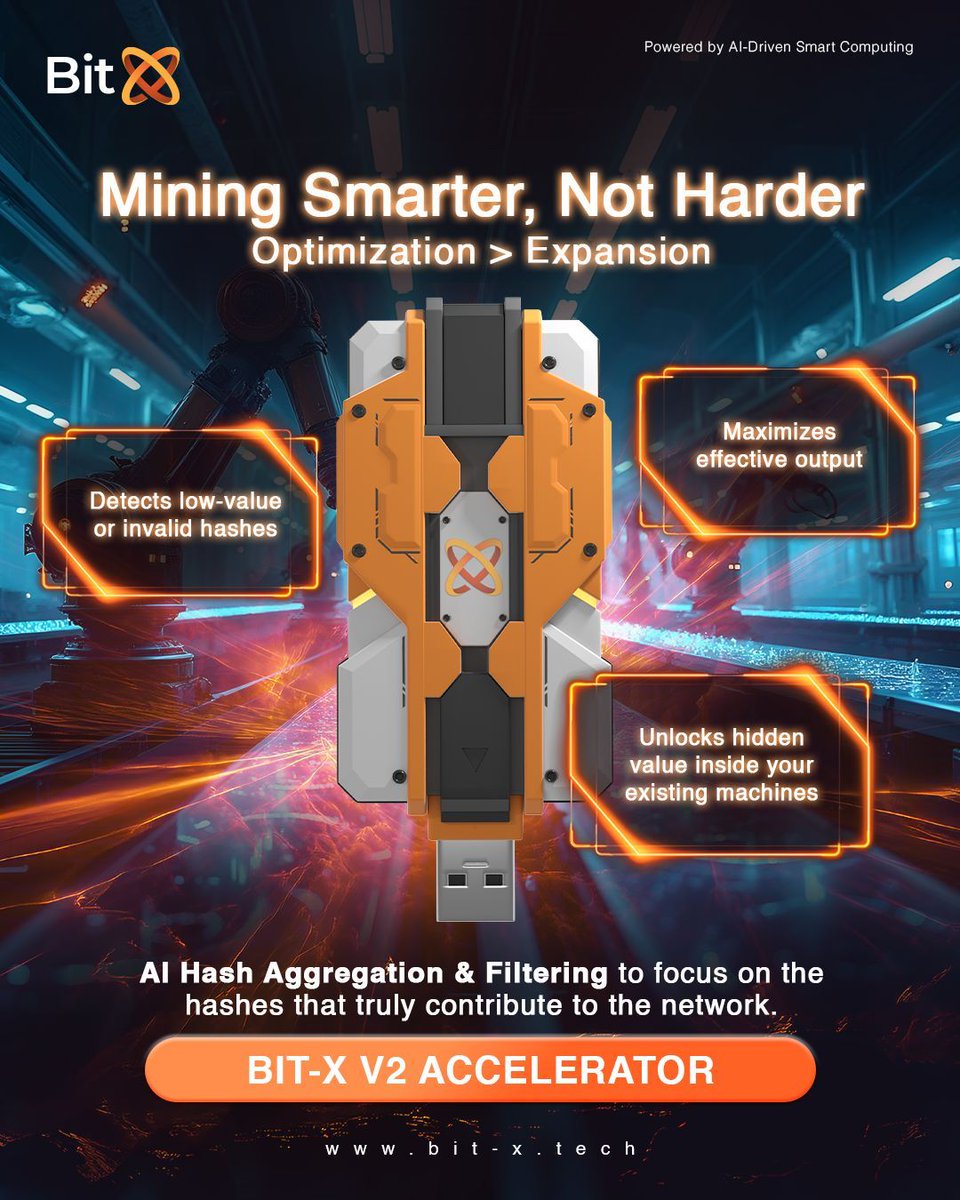 Bit

Powered by AI-Driven Smart Computing

Mining Smarter, Not Harder
Optimization > Expansion

Detects low-value or invalid hashes

Maximizes effective output

Unlocks hidden value inside your existing machines

AI Hash Aggregation & Filtering to focus on the hashes that truly contribute to the network.

BIT-X V2 ACCELERATOR

www.bit-x.tech