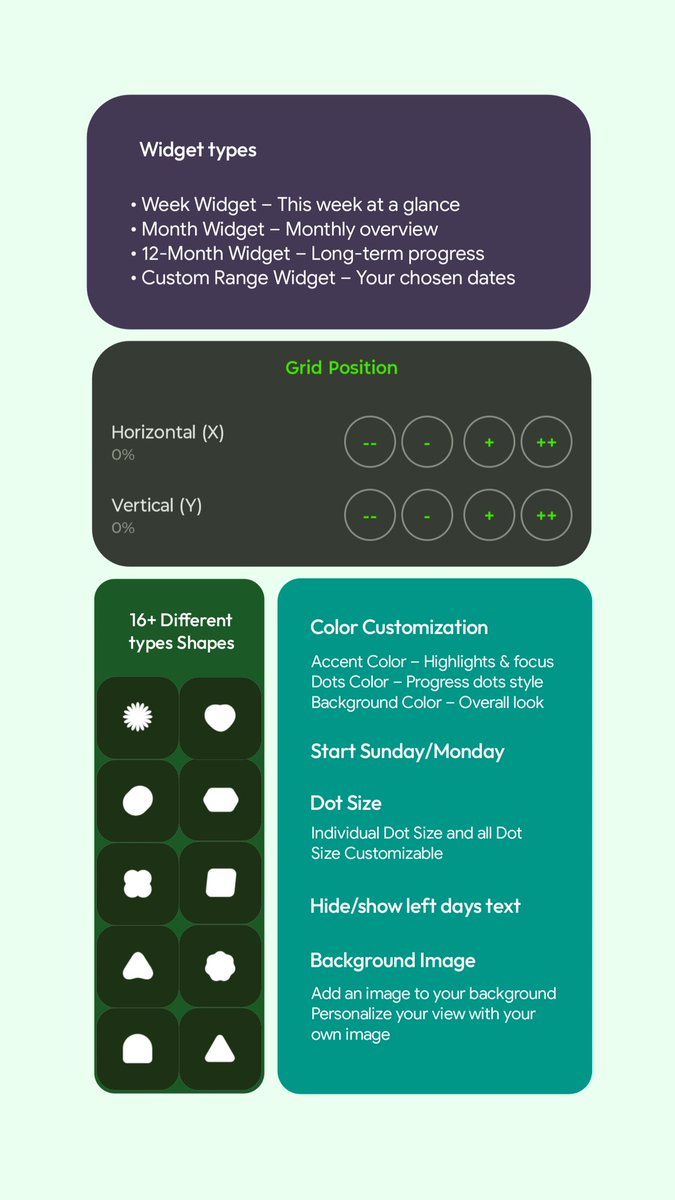 Widget types

• Week Widget – This week at a glance
• Month Widget – Monthly overview
• 12-Month Widget – Long-term progress
• Custom Range Widget – Your chosen dates

Grid Position

Horizontal (X)
0%

-- - + ++

Vertical (Y)
0%

-- - + ++

16+ Different types Shapes

Color Customization

Accent Color – Highlights & focus
Dots Color – Progress dots style
Background Color – Overall look

Start Sunday/Monday

Dot Size

Individual Dot Size and all Dot Size Customizable

Hide/show left days text

Background Image

Add an image to your background
Personalize your view with your own image