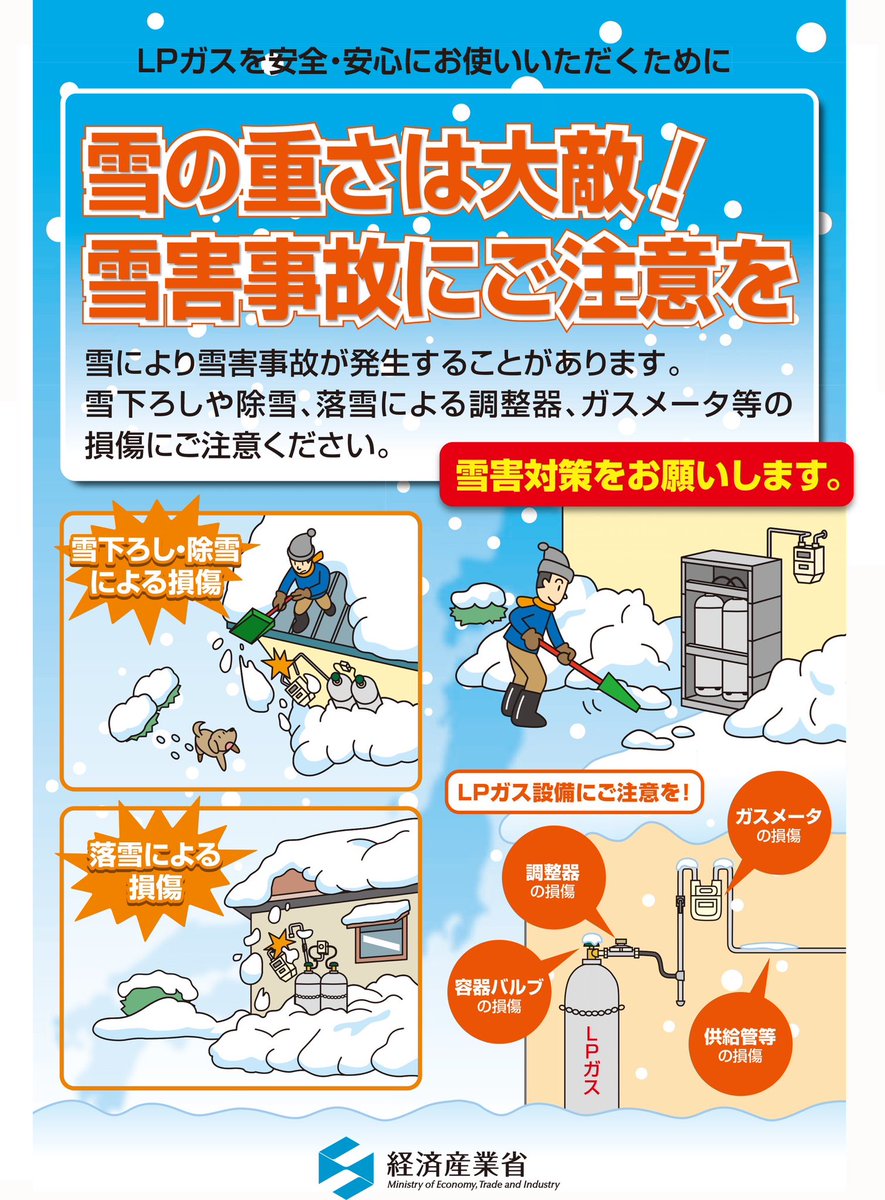 LPガスを安全・安心にお使いいただくために

雪の重さは大敵！
雪害事故にご注意を

雪により雪害事故が発生することがあります。
雪下ろしや除雪、落雪による調整器、ガスメータ等の損傷にご注意ください。

雪害対策をお願いします。

雪下ろし・除雪による損傷

落雪による損傷

LPガス設備にご注意を！

ガスメータの損傷

調整器の損傷

容器バルブの損傷

供給管等の損傷

LPガス

経済産業省
Ministry of Economy, Trade and Industry