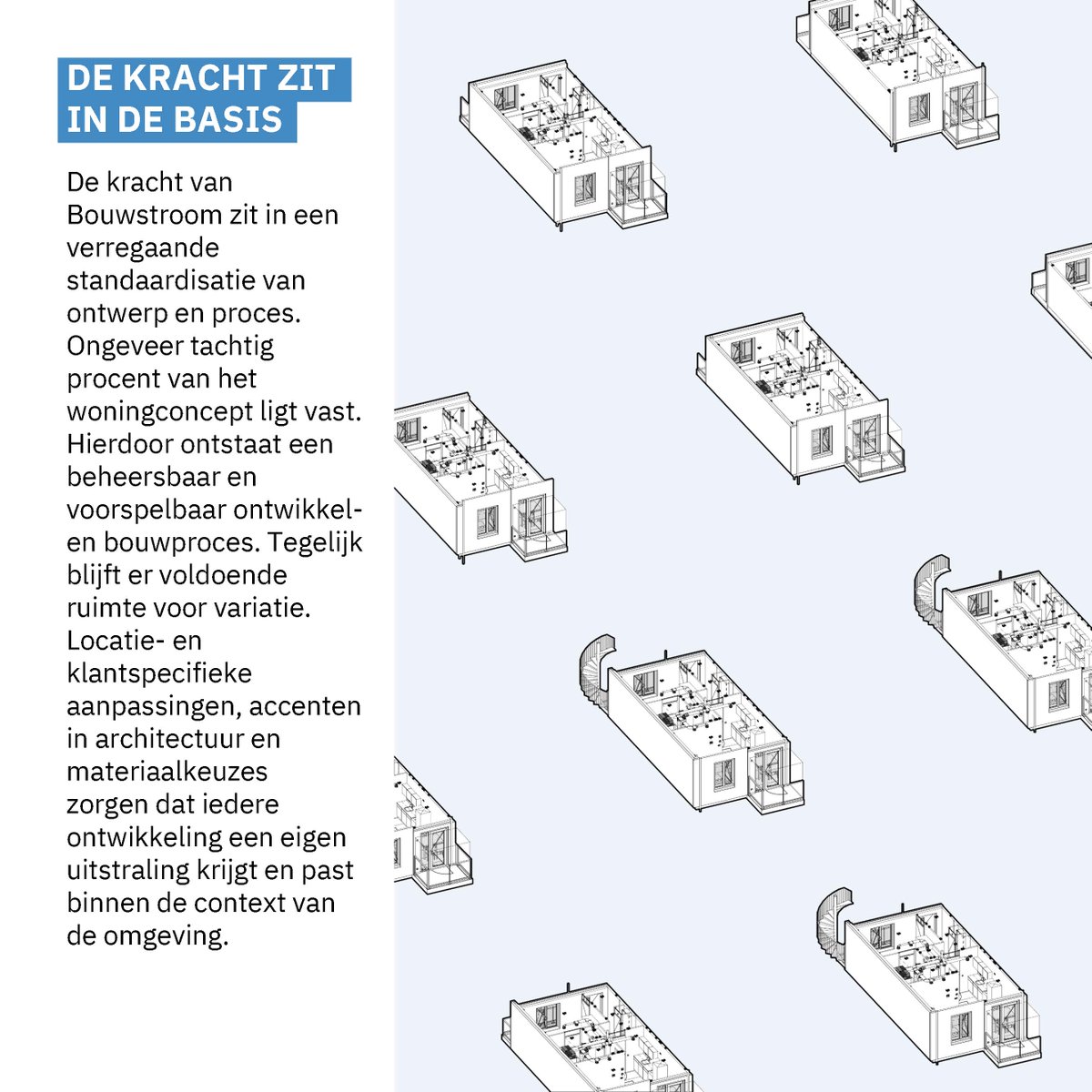 DE KRACHT ZIT IN DE BASIS

De kracht van Bouwstroom zit in een verregaande standaardisatie van ontwerp en proces. Ongeveer tachtig procent van het woningconcept ligt vast. Hierdoor ontstaat een beheersbaar en voorspelbaar ontwikkel- en bouwproces. Tegelijk blijft er voldoende ruimte voor variatie. Locatie- en klantspecifieke aanpassingen, accenten in architectuur en materiaalkeuzes zorgen dat iedere ontwikkeling een eigen uitstraling krijgt en past binnen de context van de omgeving.