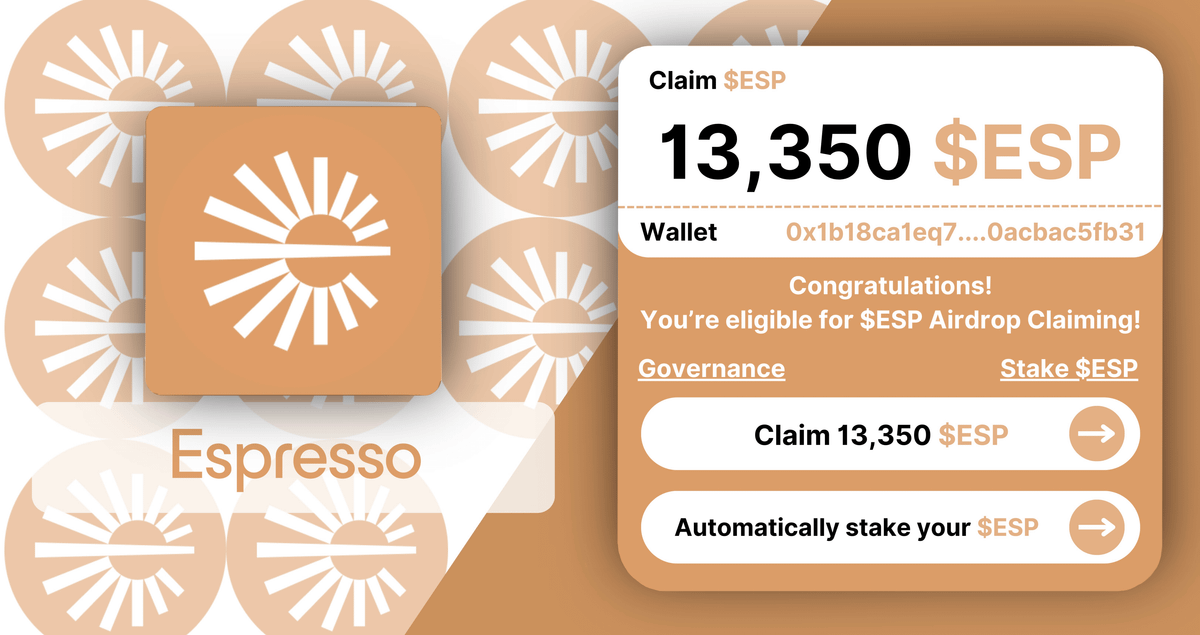 Espresso

Claim $ESP

13,350 $ESP

Wallet 0x1b18ca1eq7....0acbac5fb31

Congratulations!
You're eligible for $ESP Airdrop Claiming!

Governance Stake $ESP

Claim 13,350 $ESP →

Automatically stake your $ESP →