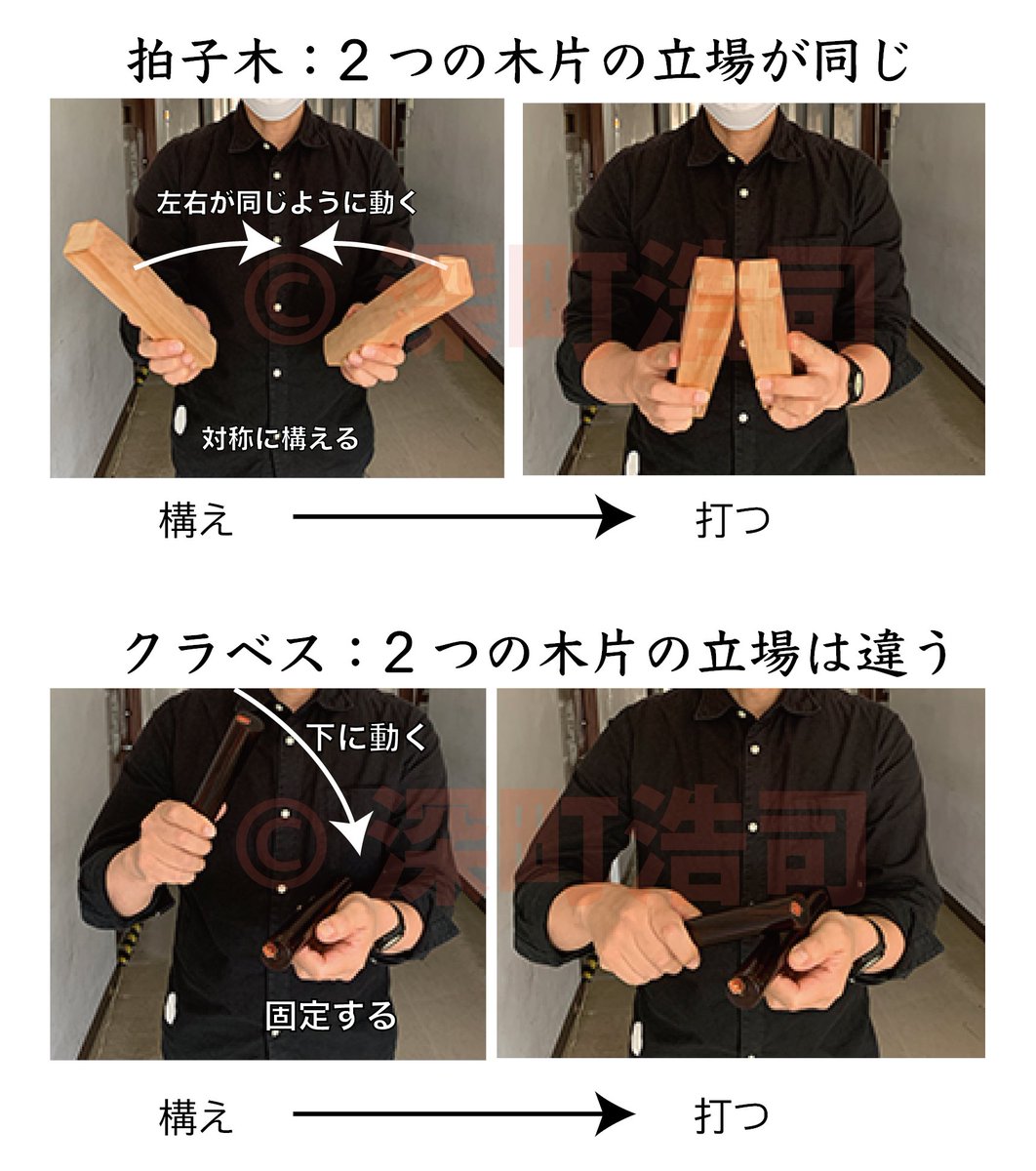 拍子木：２つの木片の立場が同じ

左右が同じように動く

© 深町浩司

対称に構える

構え

打つ

クラベス：２つの木片の立場は違う

下に動く

© 深町浩司

固定する

構え

打つ