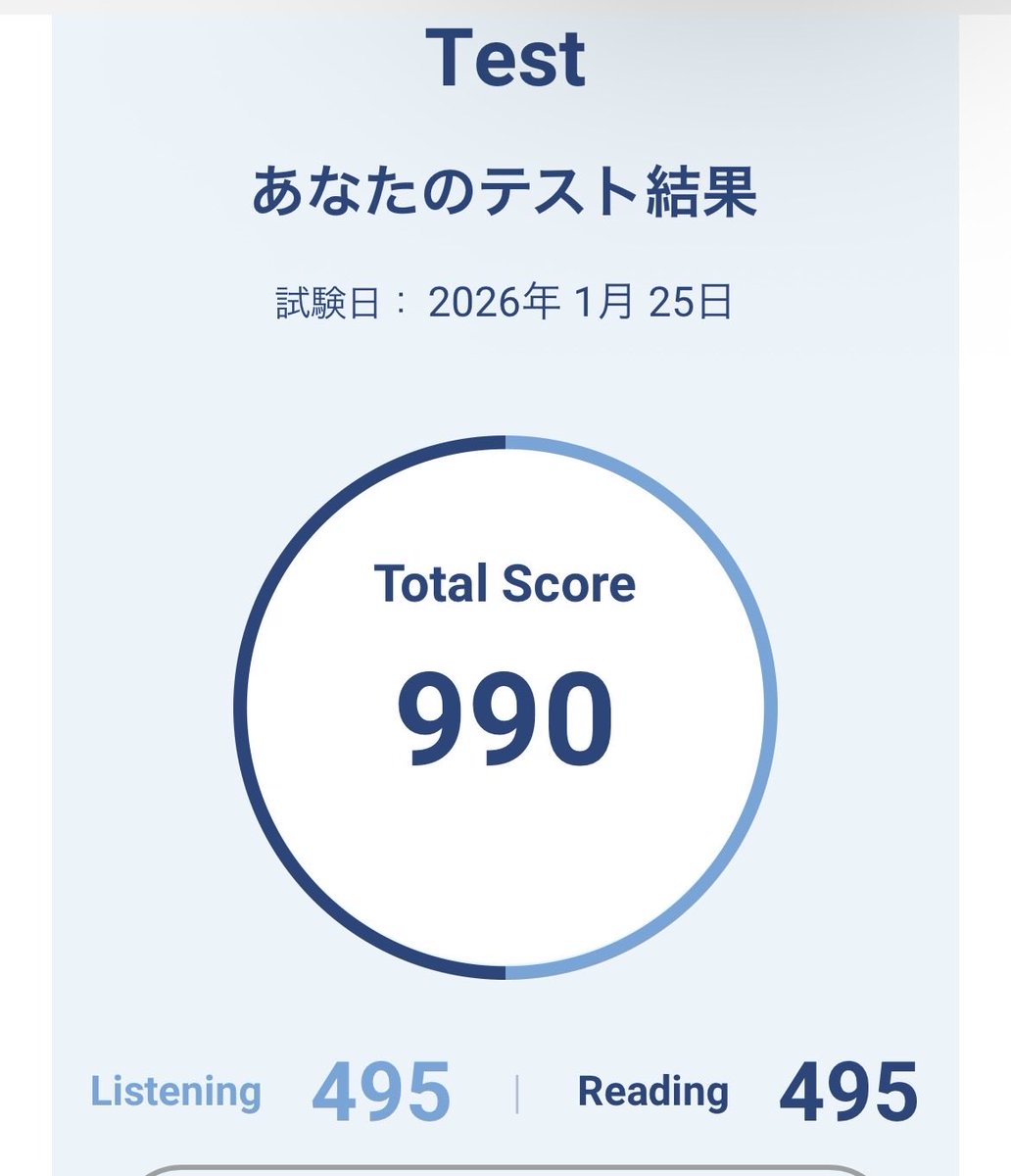 Test

あなたのテスト結果

試験日： 2026年 1月 25日

Total Score

990

Listening 495 | Reading 495