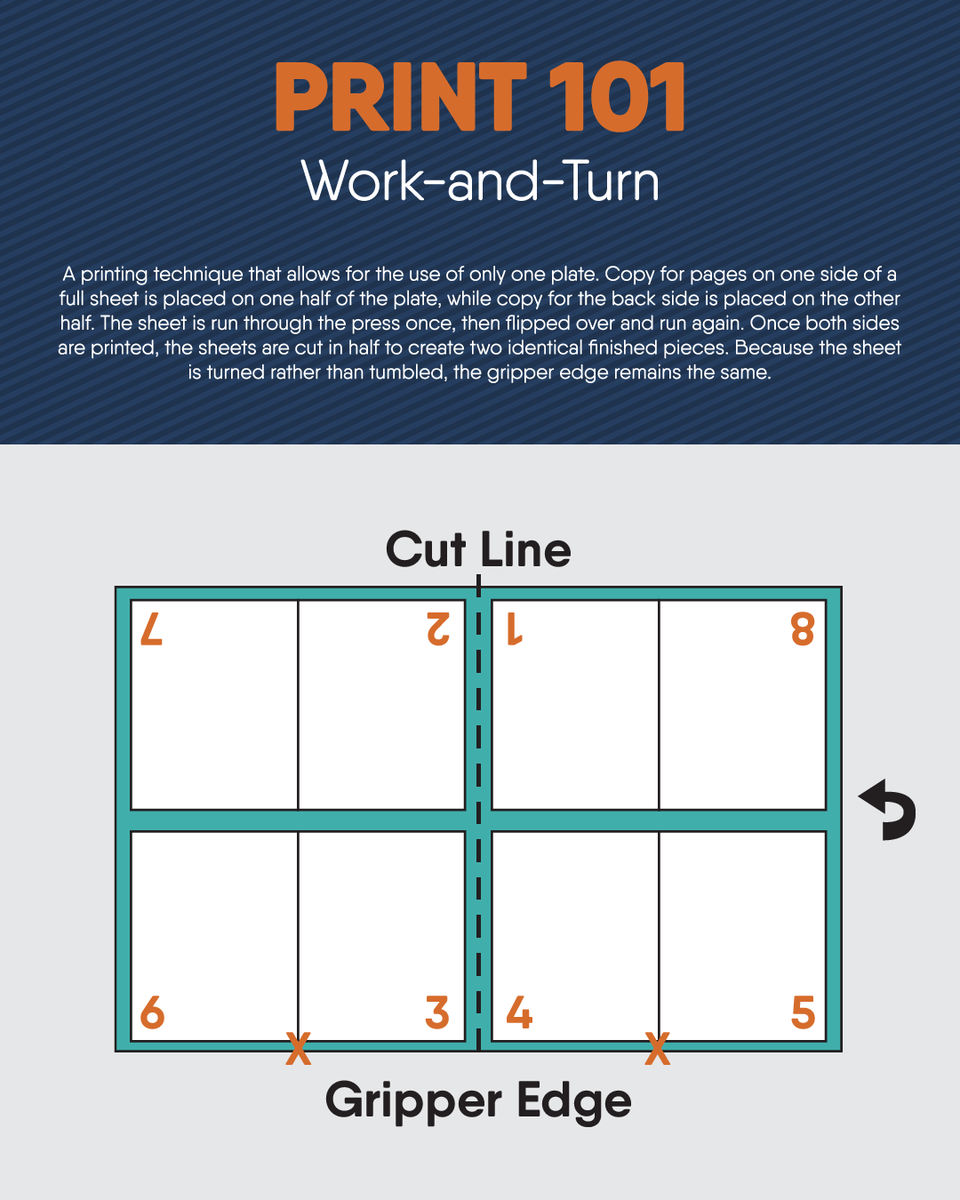 PRINT 101
Work-and-Turn

A printing technique that allows for the use of only one plate. Copy for pages on one side of a full sheet is placed on one half of the plate, while copy for the back side is placed on the other half. The sheet is run through the press once, then flipped over and run again. Once both sides are printed, the sheets are cut in half to create two identical finished pieces. Because the sheet is turned rather than tumbled, the gripper edge remains the same.

Cut Line

7 2 1 8

6 3 4 5

X X

Gripper Edge