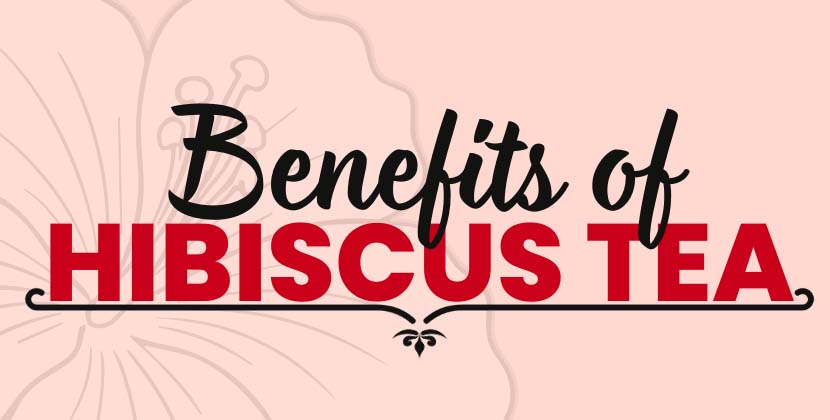 Benefits of
HIBISCUS TEA