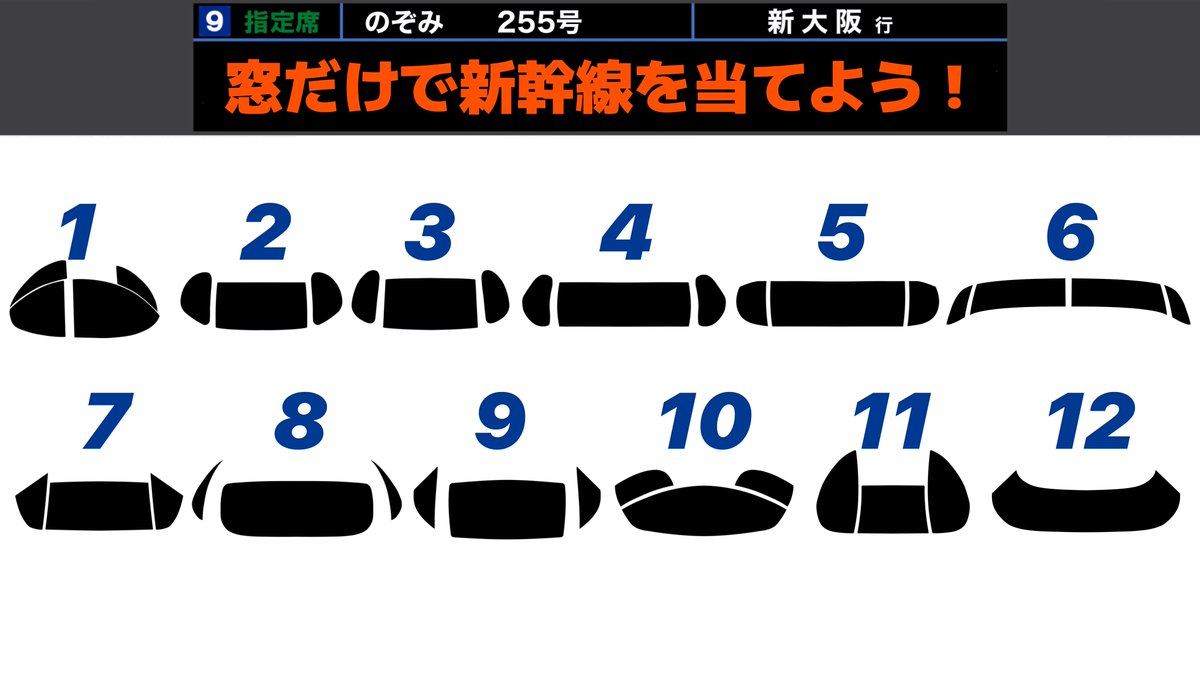 9 指定席 のぞみ 255号 新大阪 行

窓だけで新幹線を当てよう！

1 2 3 4 5 6

7 8 9 10 11 12