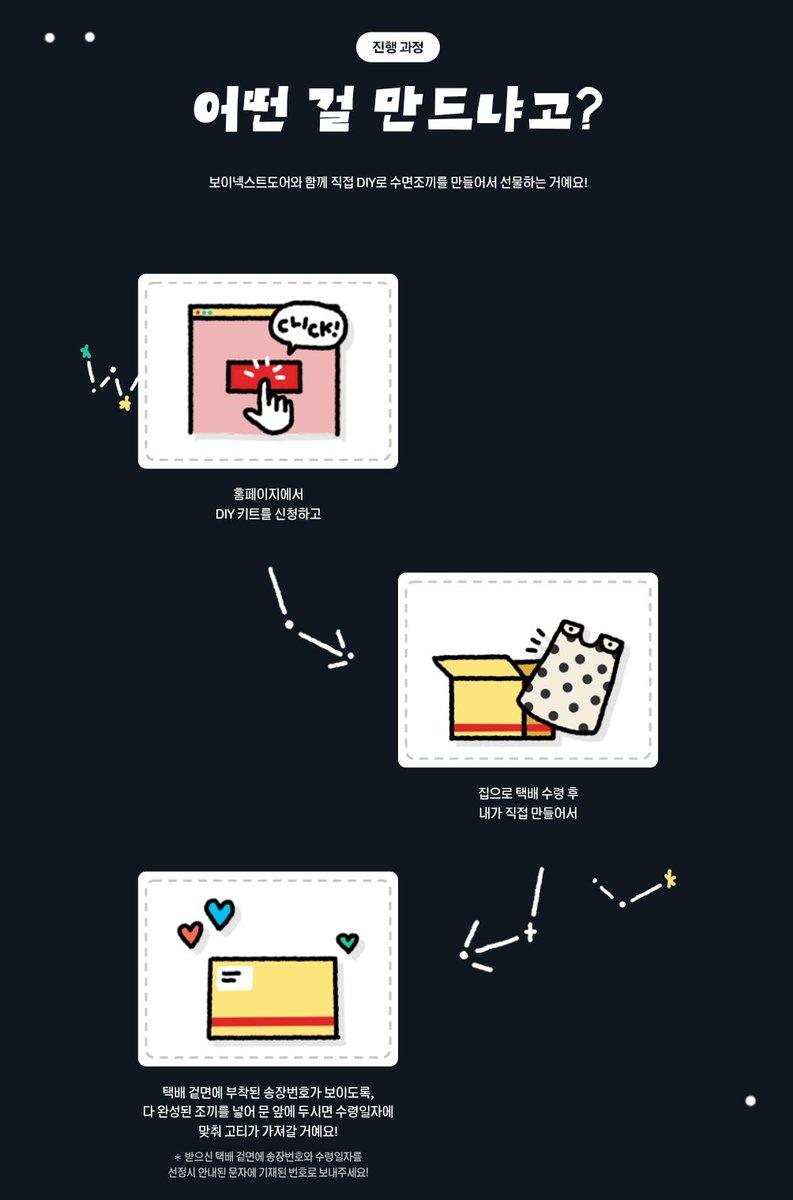 진행 과정

어떤 걸 만드냐고?

보이넥스트도어와 함께 직접 DIY로 수면조끼를 만들어서 선물하는 거예요!

CLICK!

홈페이지에서
DIY 키트를 신청하고

집으로 택배 수령 후
내가 직접 만들어서

택배 겉면에 부착된 송장번호가 보이도록,
다 완성된 조끼를 넣어 문 앞에 두시면 수령일자에
맞춰 고티가 가져갈 거예요!

* 받으신 택배 겉면에 송장번호와 수령일자를
선정시 안내된 문자에 기재된 번호로 보내주세요!