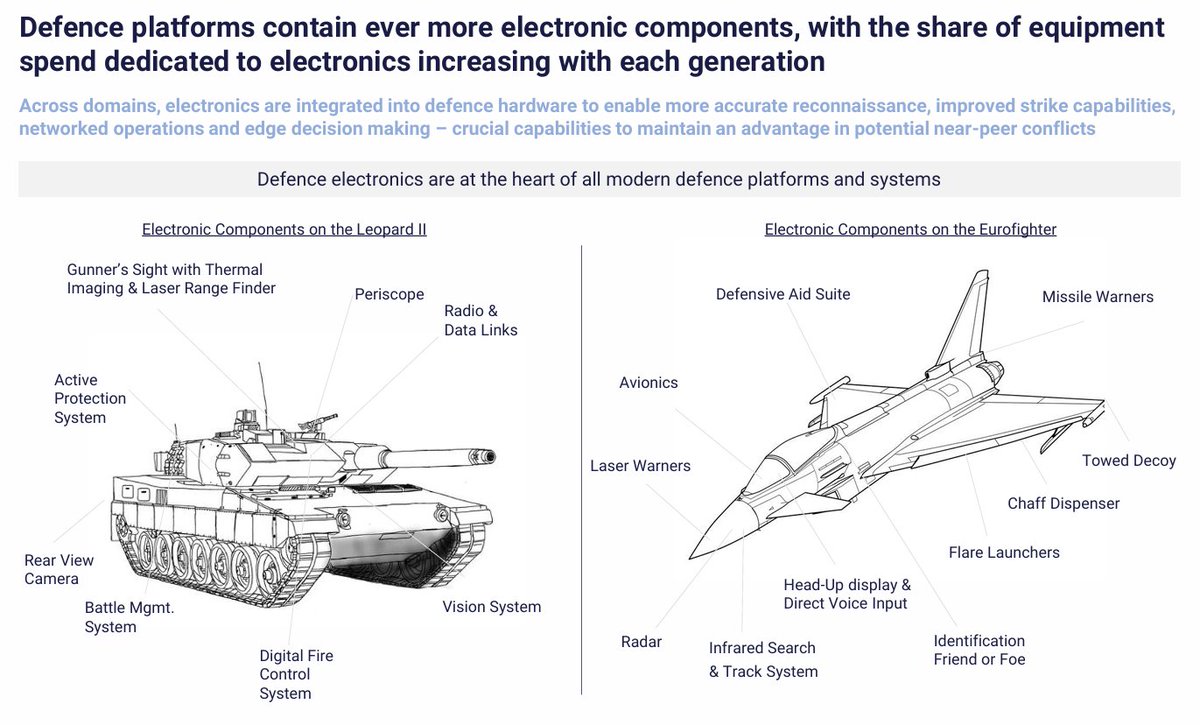 Defence platforms contain ever more electronic components, with the share of equipment spend dedicated to electronics increasing with each generation

Across domains, electronics are integrated into defence hardware to enable more accurate reconnaissance, improved strike capabilities, networked operations and edge decision making – crucial capabilities to maintain an advantage in potential near-peer conflicts

Defence electronics are at the heart of all modern defence platforms and systems

Electronic Components on the Leopard II

Gunner's Sight with Thermal Imaging & Laser Range Finder

Periscope

Radio & Data Links

Active Protection System

Rear View Camera

Battle Mgmt. System

Digital Fire Control System

Vision System

Electronic Components on the Eurofighter

Defensive Aid Suite

Missile Warners

Avionics

Laser Warners

Towed Decoy

Chaff Dispenser

Flare Launchers

Head-Up display & Direct Voice Input

Radar

Infrared Search & Track System

Identification Friend or Foe