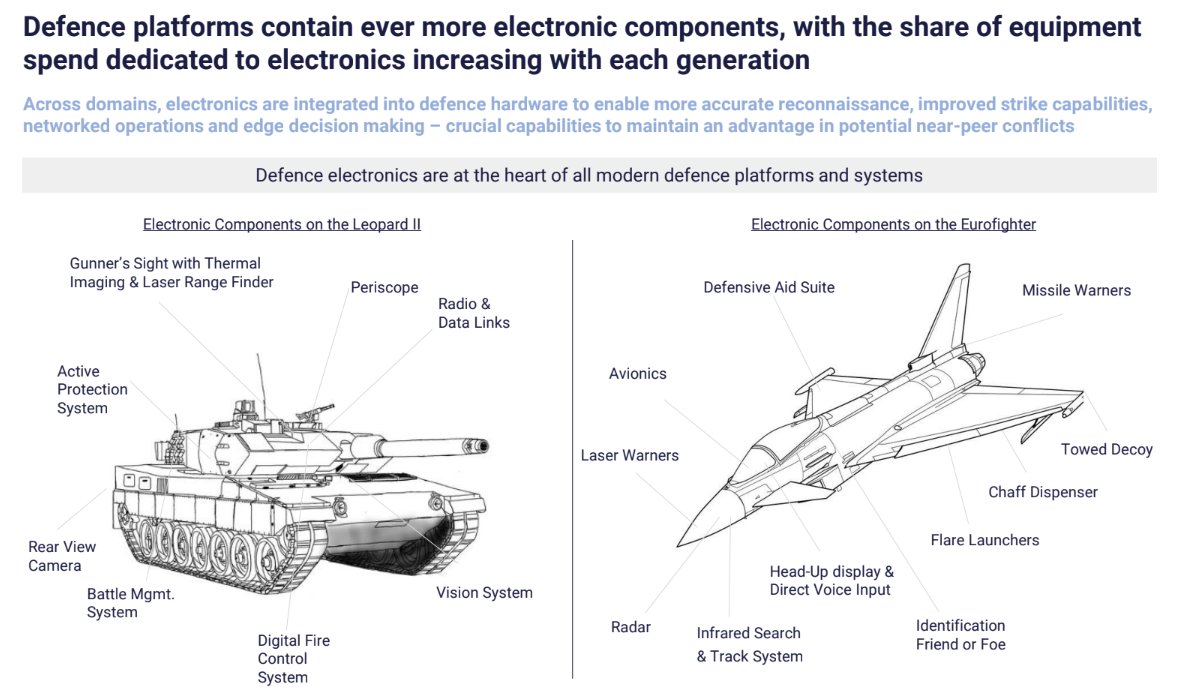 Defence platforms contain ever more electronic components, with the share of equipment spend dedicated to electronics increasing with each generation

Across domains, electronics are integrated into defence hardware to enable more accurate reconnaissance, improved strike capabilities, networked operations and edge decision making – crucial capabilities to maintain an advantage in potential near-peer conflicts

Defence electronics are at the heart of all modern defence platforms and systems

Electronic Components on the Leopard II

Gunner's Sight with Thermal Imaging & Laser Range Finder

Periscope

Radio & Data Links

Active Protection System

Rear View Camera

Battle Mgmt. System

Digital Fire Control System

Vision System

Electronic Components on the Eurofighter

Defensive Aid Suite

Missile Warners

Avionics

Laser Warners

Towed Decoy

Chaff Dispenser

Flare Launchers

Head-Up display & Direct Voice Input

Radar

Infrared Search & Track System

Identification Friend or Foe