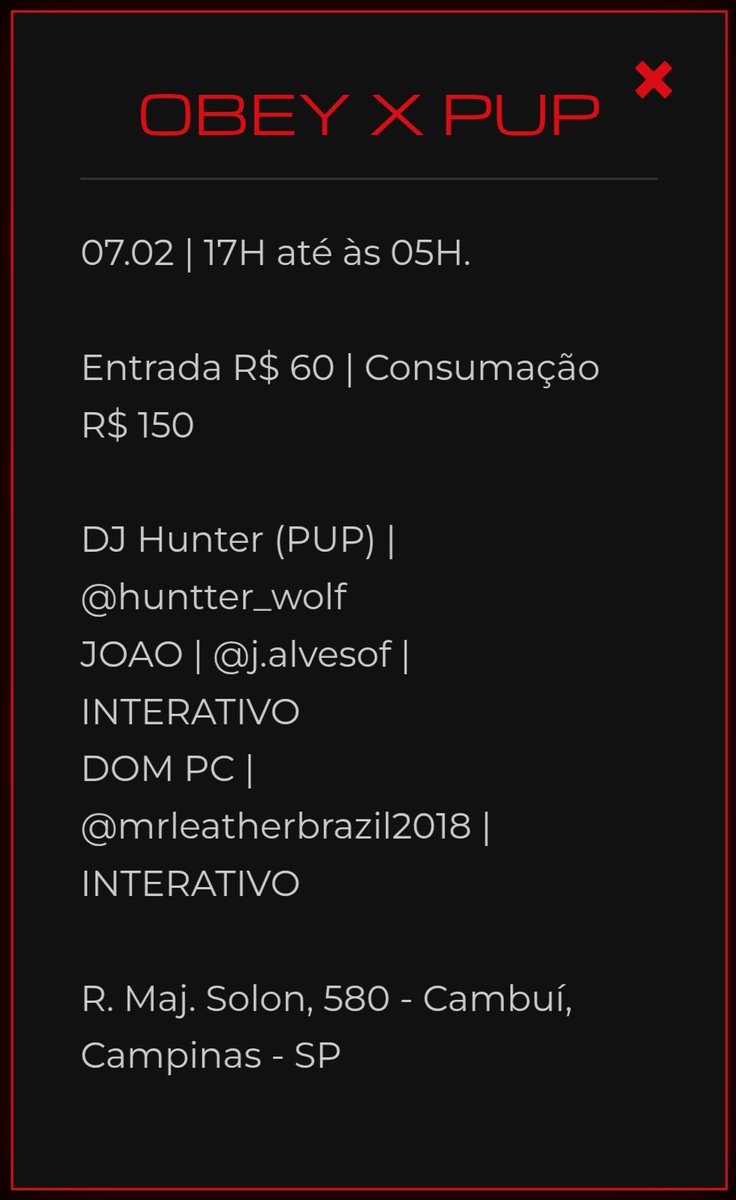 OBEY X PUP

07.02 | 17H até às 05H.

Entrada R$ 60 | Consumação R$ 150

DJ Hunter (PUP) | @huntter_wolf
JOAO | @j.alvesof | INTERATIVO
DOM PC | @mrleatherbrazil2018 | INTERATIVO

R. Maj. Solon, 580 - Cambuí, Campinas - SP