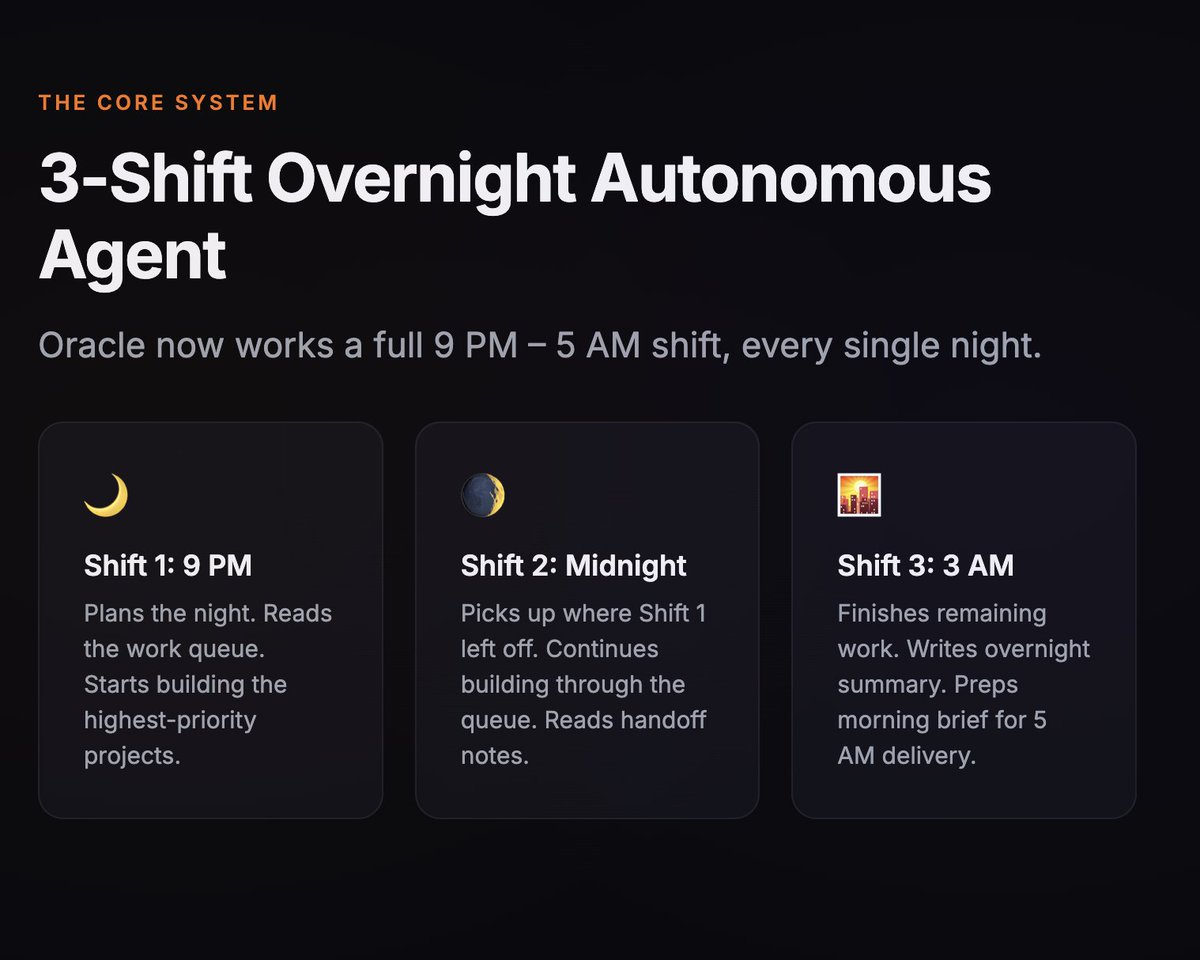 THE CORE SYSTEM

3-Shift Overnight Autonomous Agent

Oracle now works a full 9 PM – 5 AM shift, every single night.

Shift 1: 9 PM

Plans the night. Reads the work queue. Starts building the highest-priority projects.

Shift 2: Midnight

Picks up where Shift 1 left off. Continues building through the queue. Reads handoff notes.

Shift 3: 3 AM

Finishes remaining work. Writes overnight summary. Preps morning brief for 5 AM delivery.