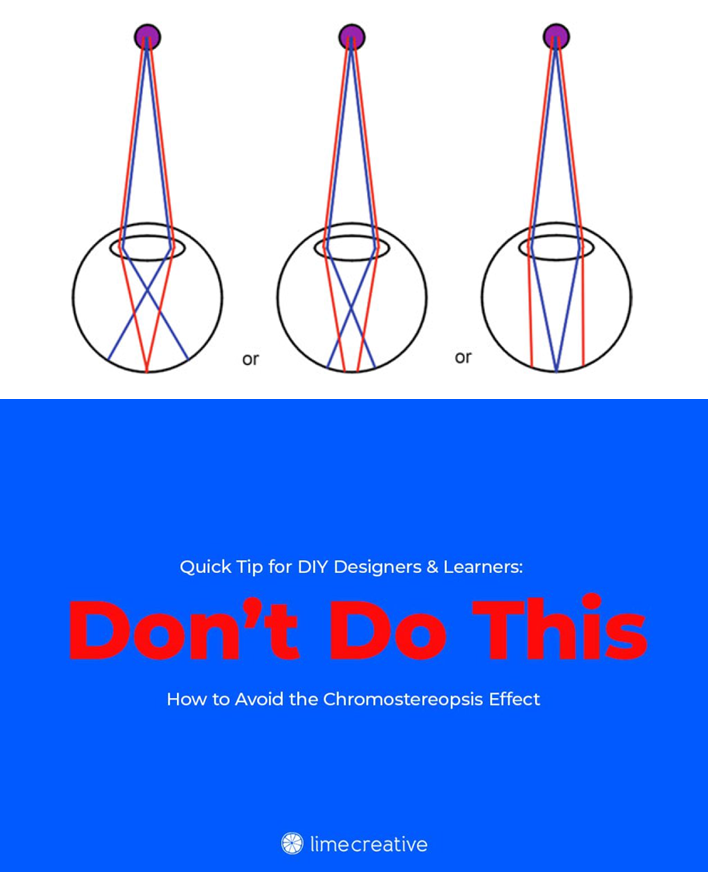 or

or

Quick Tip for DIY Designers & Learners:

Don’t Do This

How to Avoid the Chromostereopsis Effect

limecreative