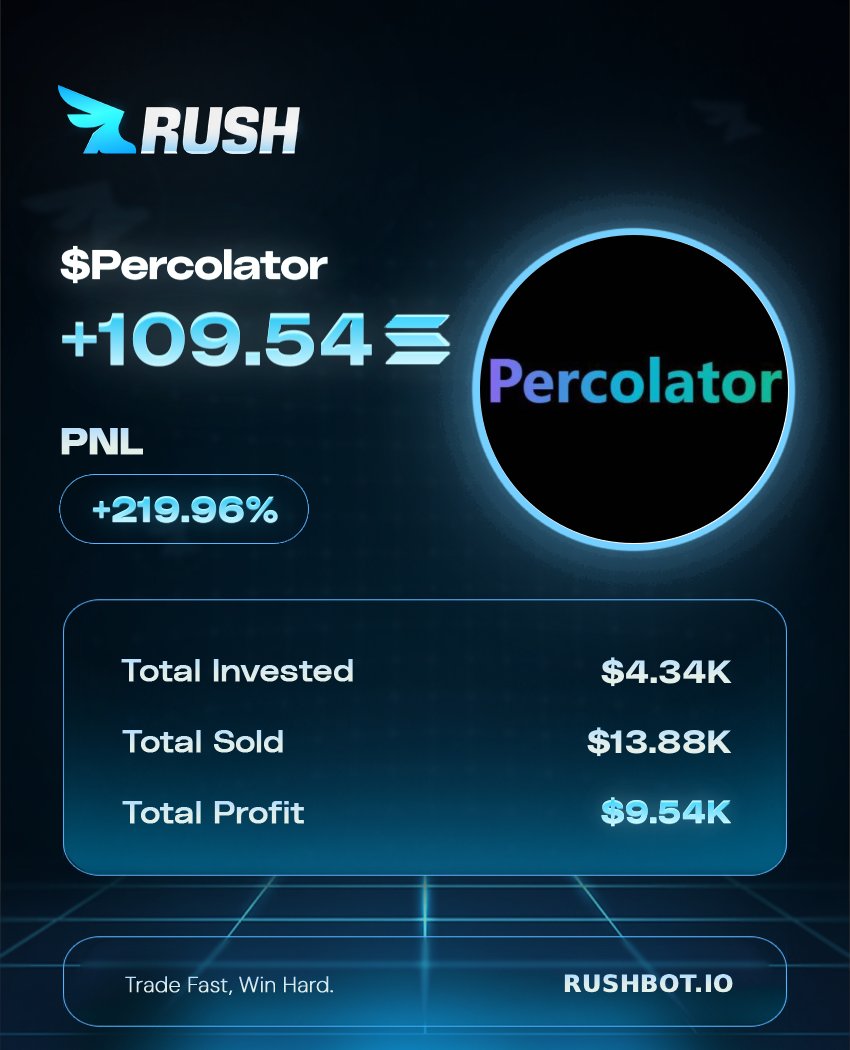 RUSH

$Percolator

+109.54

Percolator

PNL

+219.96%

Total Invested $4.34K

Total Sold $13.88K

Total Profit $9.54K

Trade Fast, Win Hard.

RUSHBOT.IO