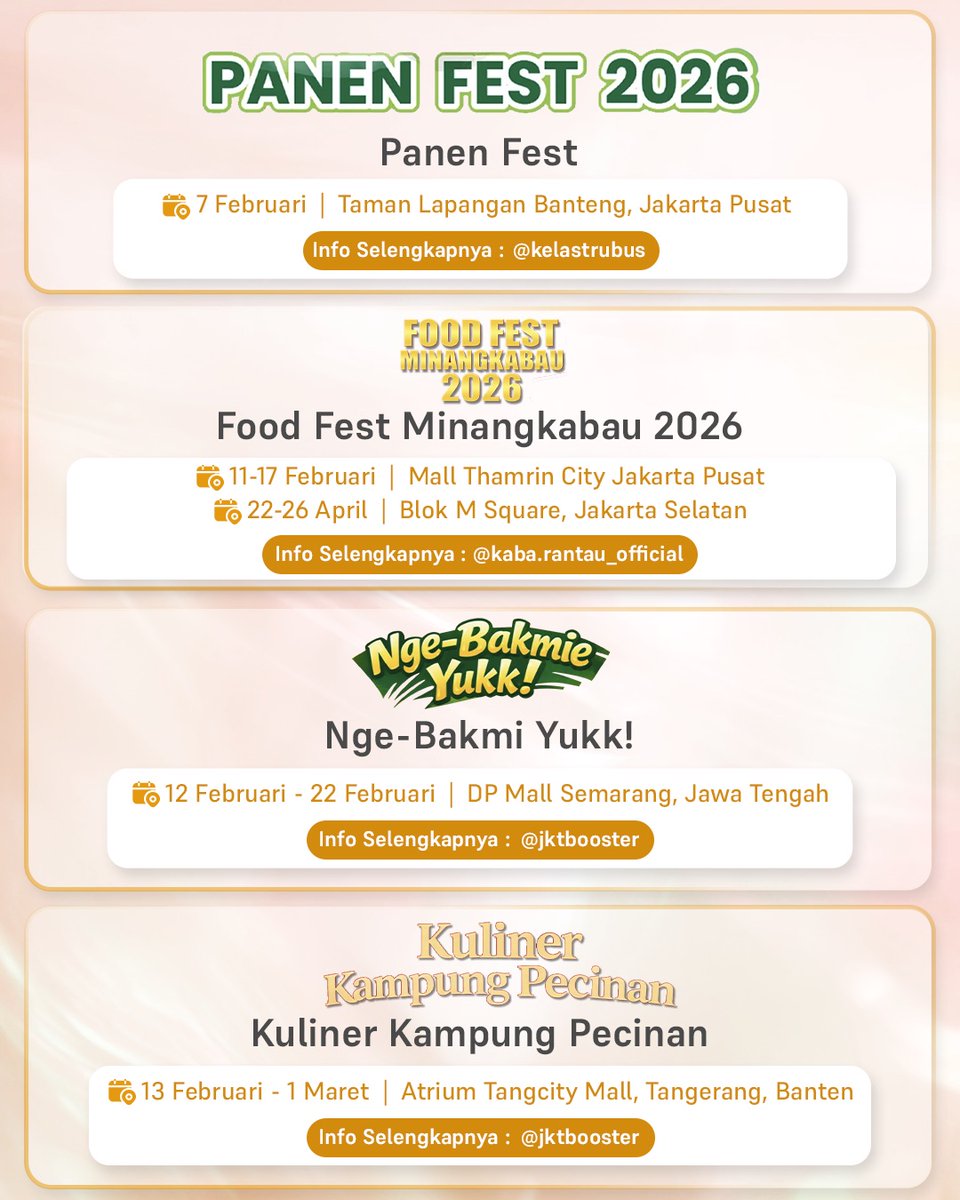 PANEN FEST 2026

Panen Fest

7 Februari | Taman Lapangan Banteng, Jakarta Pusat

Info Selengkapnya : @kelastrubus

FOOD FEST MINANGKABAU 2026

Food Fest Minangkabau 2026

11-17 Februari | Mall Thamrin City Jakarta Pusat
22-26 April | Blok M Square, Jakarta Selatan

Info Selengkapnya : @kaba.rantau_official

Nge-Bakmie Yukk!

Nge-Bakmi Yukk!

12 Februari - 22 Februari | DP Mall Semarang, Jawa Tengah

Info Selengkapnya : @jktbooster

Kuliner Kampung Pecinan

Kuliner Kampung Pecinan

13 Februari - 1 Maret | Atrium Tangcity Mall, Tangerang, Banten

Info Selengkapnya : @jktbooster