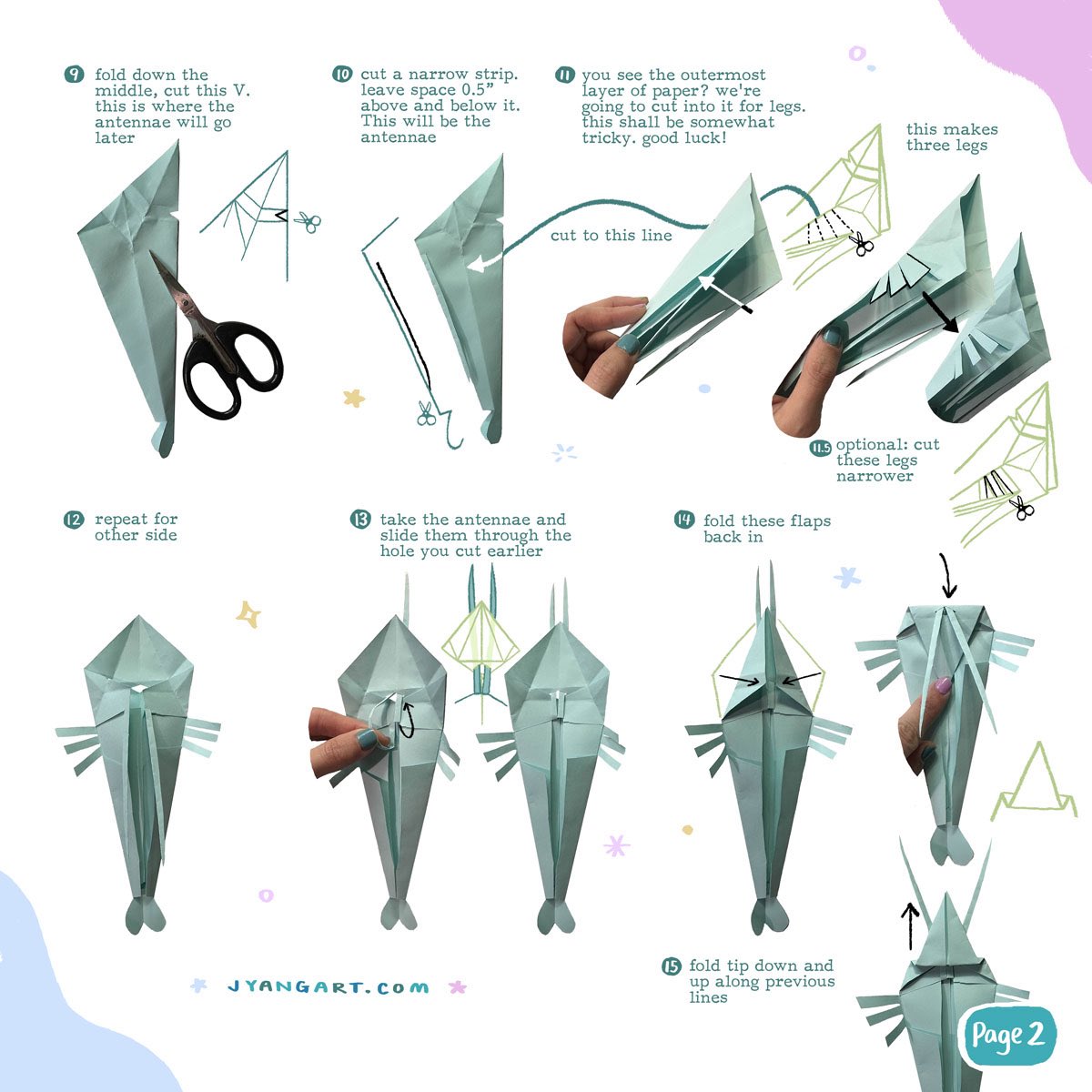 9 fold down the middle, cut this V. this is where the antennae will go later

10 cut a narrow strip. leave space 0.5" above and below it. This will be the antennae

11 you see the outermost layer of paper? we're going to cut into it for legs. this shall be somewhat tricky. good luck!

cut to this line

this makes three legs

11.5 optional: cut these legs narrower

12 repeat for other side

13 take the antennae and slide them through the hole you cut earlier

14 fold these flaps back in

15 fold tip down and up along previous lines

JYANGART.COM

Page 2