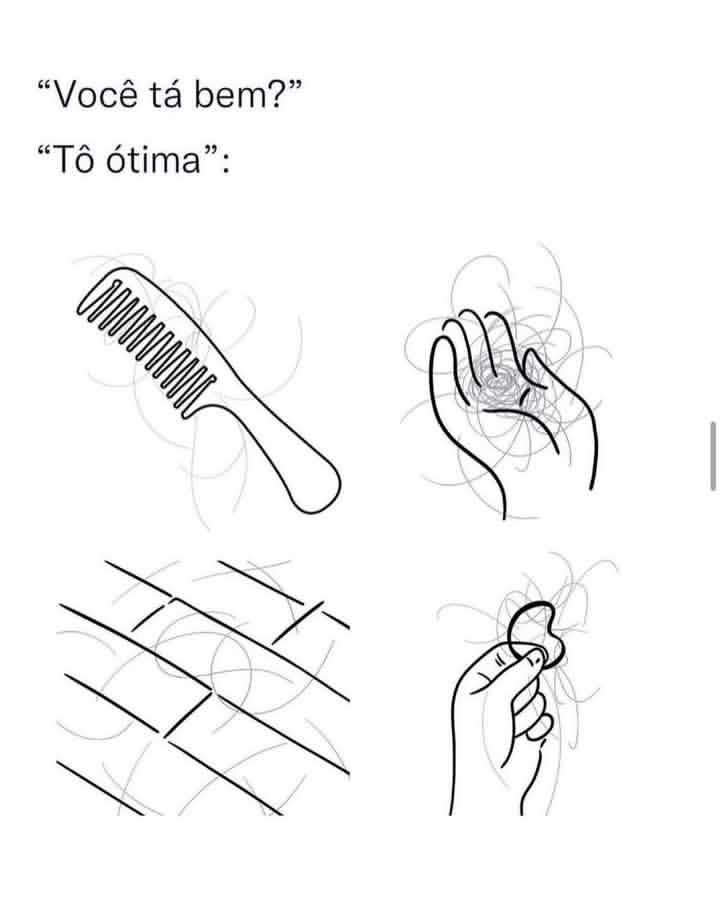 “Você tá bem?”

“Tô ótima”: