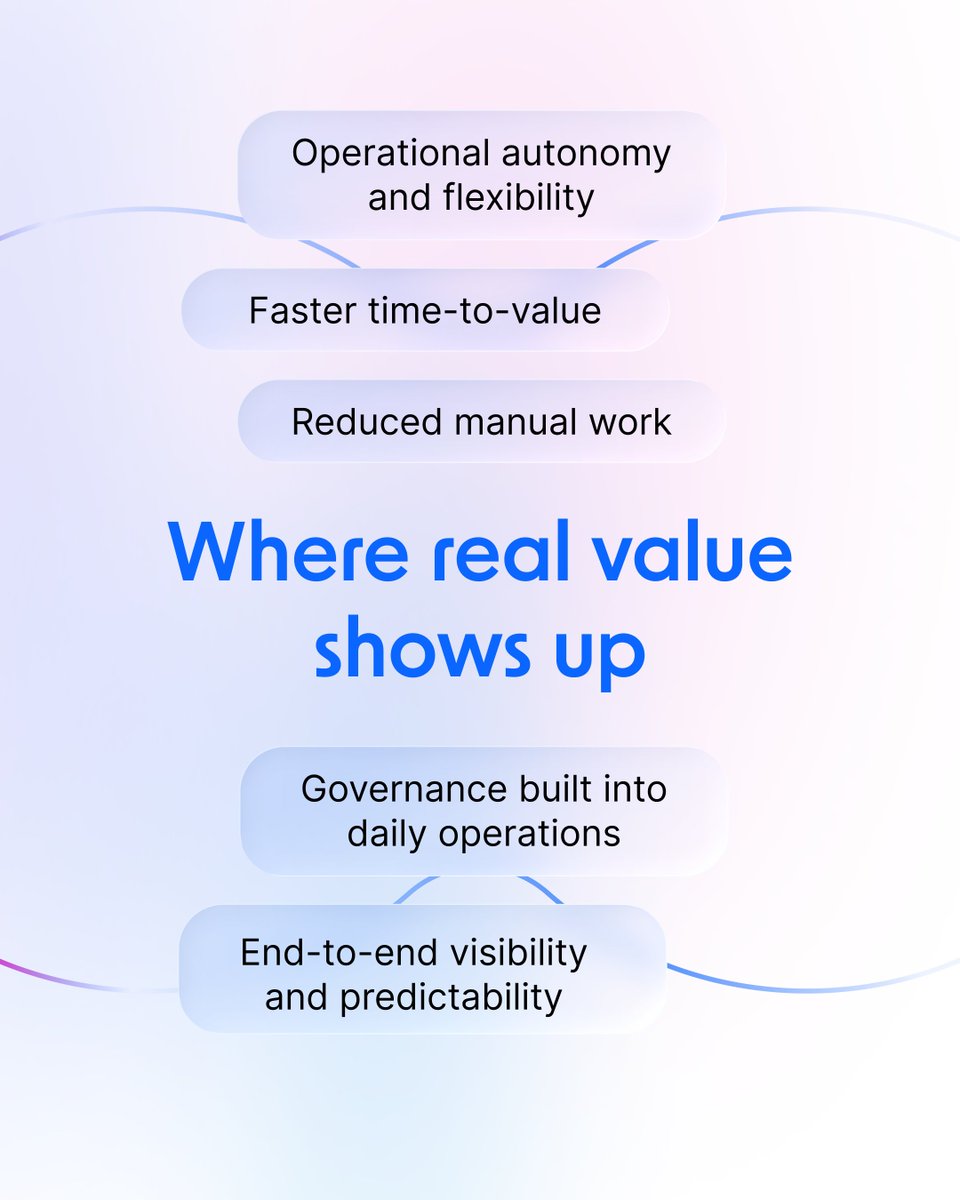 Operational autonomy and flexibility

Faster time-to-value

Reduced manual work

Where real value shows up

Governance built into daily operations

End-to-end visibility and predictability