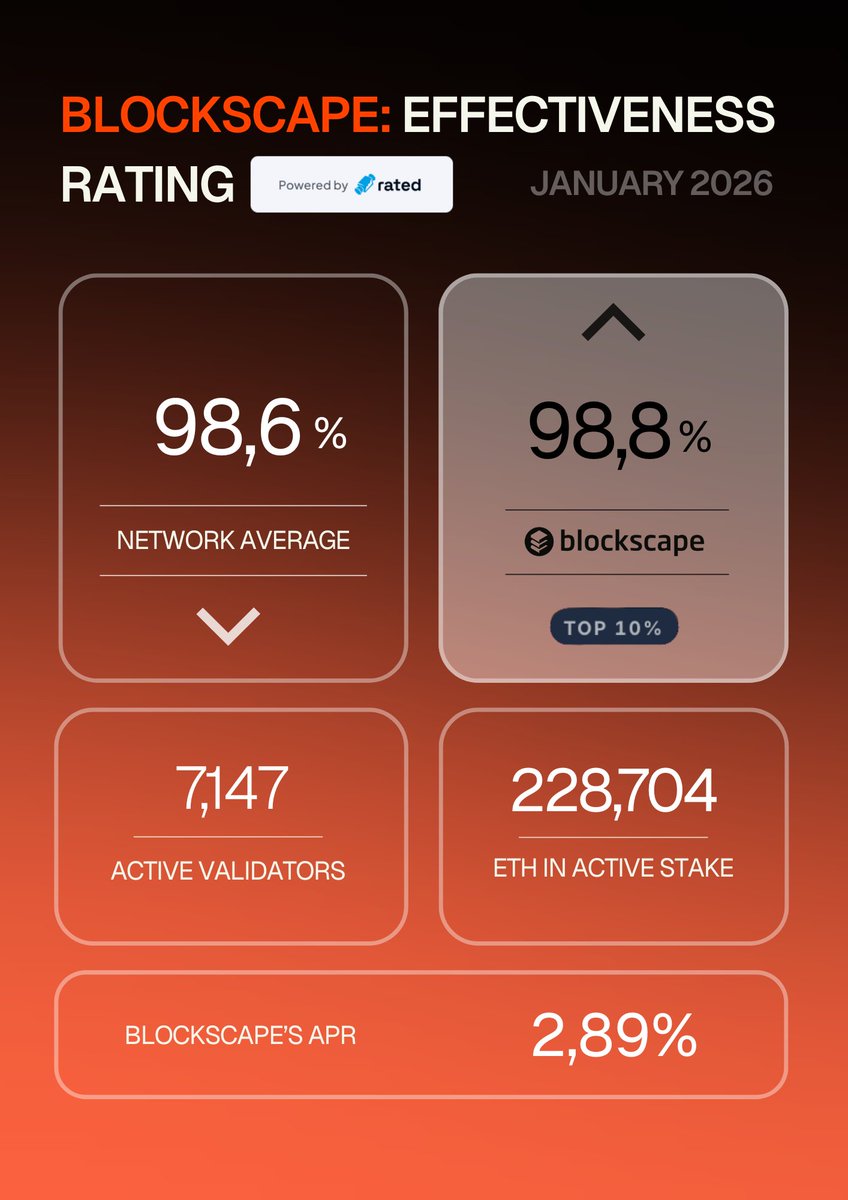 BLOCKSCAPE: EFFECTIVENESS RATING

Powered by rated

JANUARY 2026

98,6 %

NETWORK AVERAGE

98,8 %

blockscape

TOP 10%

7,147

ACTIVE VALIDATORS

228,704

ETH IN ACTIVE STAKE

BLOCKSCAPE'S APR

2,89%