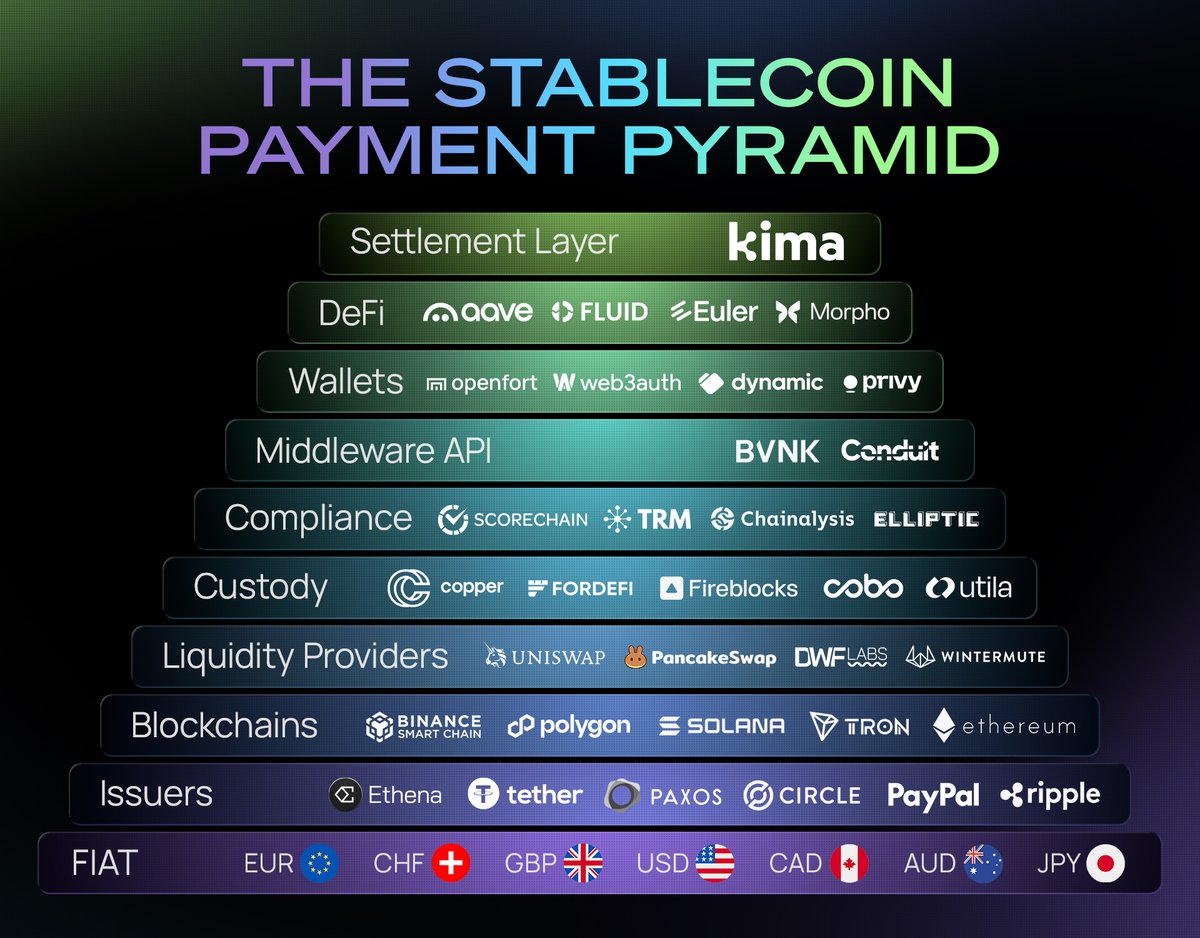 THE STABLECOIN PAYMENT PYRAMID

Settlement Layer kima

DeFi aave FLUID Euler Morpho

Wallets openfort web3auth dynamic privy

Middleware API BVNK Conduit

Compliance SCORECHAIN TRM Chainalysis ELLIPTIC

Custody copper FORDEFI Fireblocks cobo utila

Liquidity Providers UNISWAP PancakeSwap DWF LABS WINTERMUTE

Blockchains BINANCE SMART CHAIN polygon SOLANA TRON ethereum

Issuers Ethena tether PAXOS CIRCLE PayPal ripple

FIAT EUR CHF GBP USD CAD AUD JPY