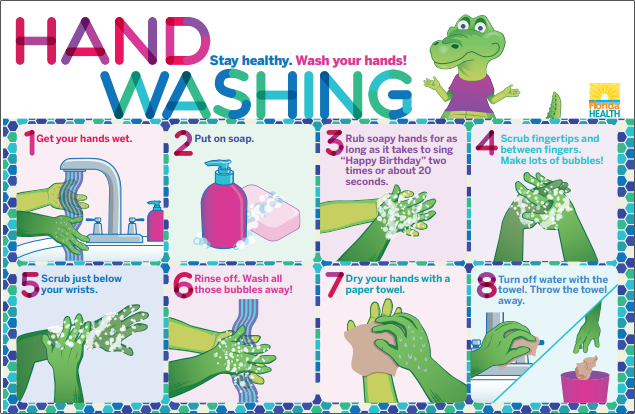 HAND WASHING

Stay healthy. Wash your hands!

Florida HEALTH

1 Get your hands wet.

2 Put on soap.

3 Rub soapy hands for as long as it takes to sing "Happy Birthday" two times or about 20 seconds.

4 Scrub fingertips and between fingers. Make lots of bubbles!

5 Scrub just below your wrists.

6 Rinse off. Wash all those bubbles away!

7 Dry your hands with a paper towel.

8 Turn off water with the towel. Throw the towel away.