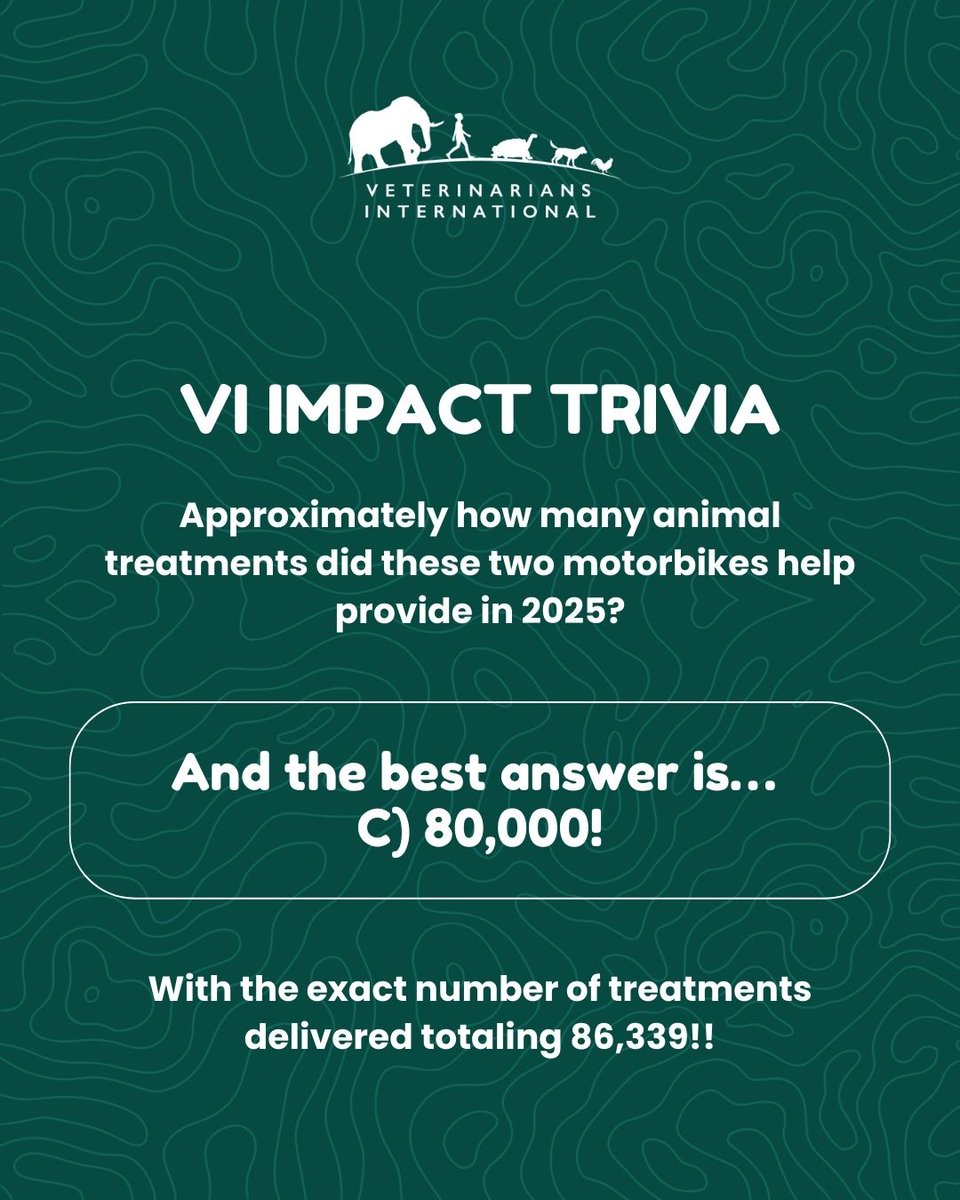 VETERINARIANS
INTERNATIONAL

VI IMPACT TRIVIA

Approximately how many animal treatments did these two motorbikes help provide in 2025?

And the best answer is...
C) 80,000!

With the exact number of treatments delivered totaling 86,339!!