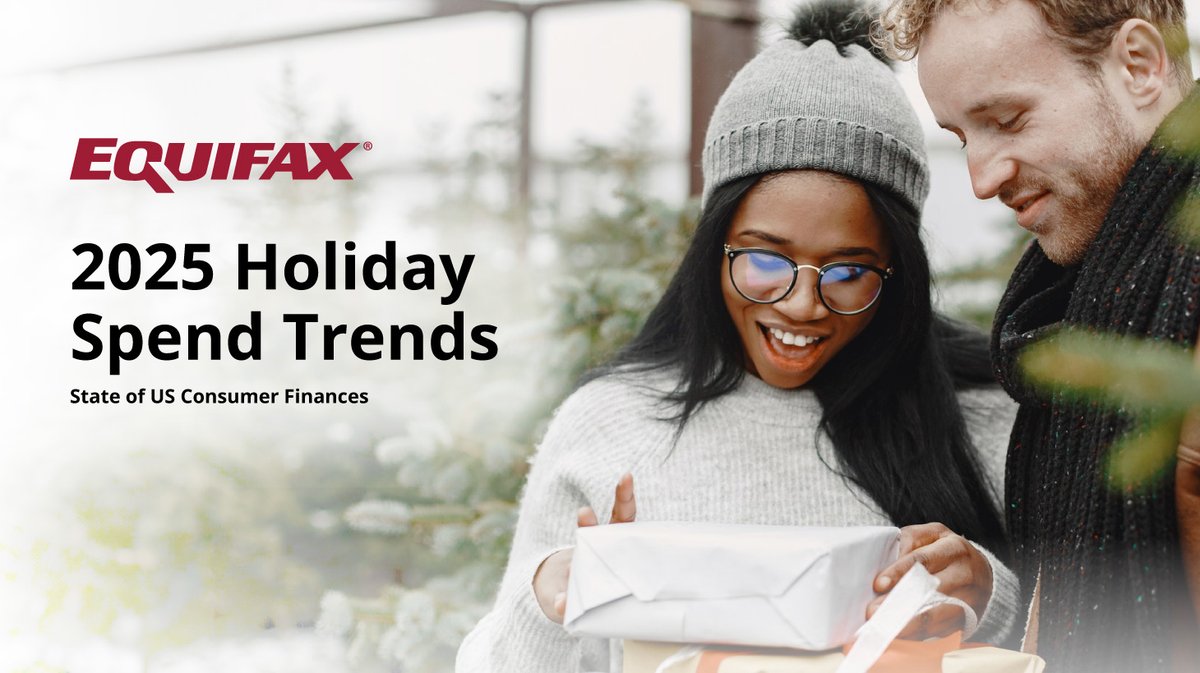 EQUIFAX®

2025 Holiday Spend Trends

State of US Consumer Finances