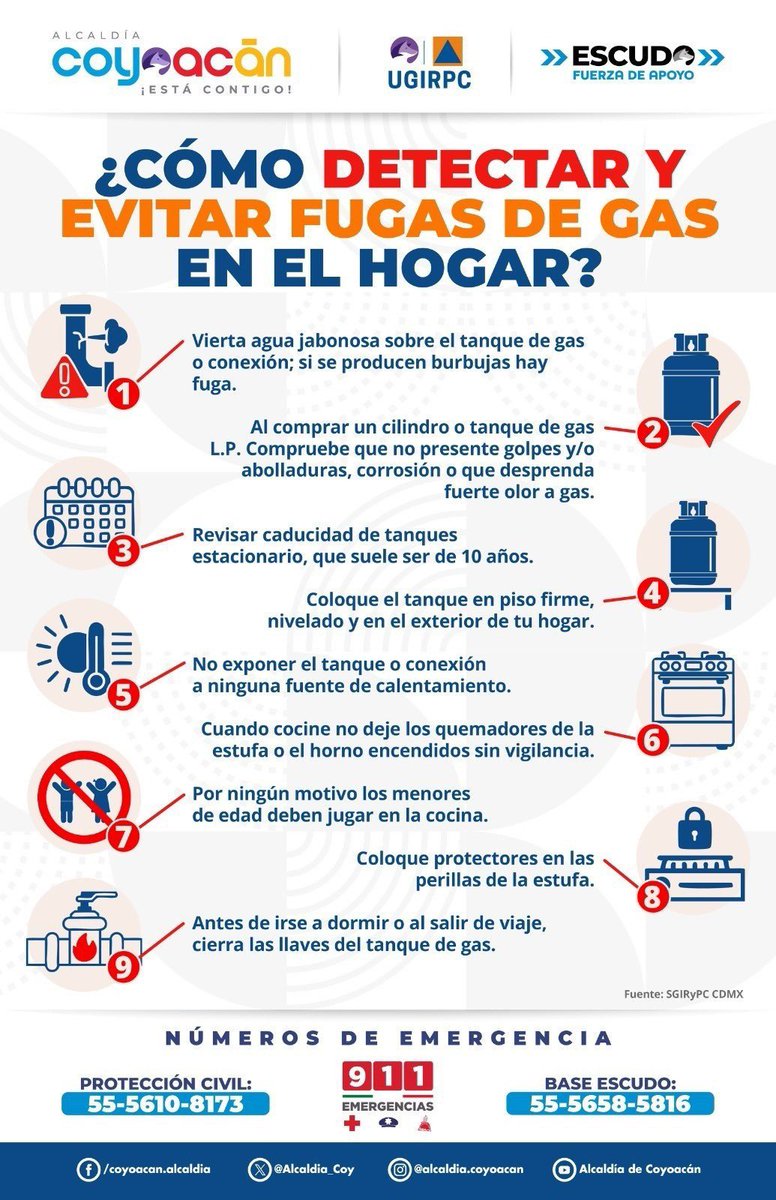 ALCALDÍA
coyoacán
¡ESTÁ CONTIGO!

UGIRPC

ESCUDO
FUERZA DE APOYO

¿CÓMO DETECTAR Y EVITAR FUGAS DE GAS EN EL HOGAR?

1 Vierta agua jabonosa sobre el tanque de gas o conexión; si se producen burbujas hay fuga.

2 Al comprar un cilindro o tanque de gas L.P. Compruebe que no presente golpes y/o abolladuras, corrosión o que desprenda fuerte olor a gas.

3 Revisar caducidad de tanques estacionario, que suele ser de 10 años.

4 Coloque el tanque en piso firme, nivelado y en el exterior de tu hogar.

5 No exponer el tanque o conexión a ninguna fuente de calentamiento.

6 Cuando cocine no deje los quemadores de la estufa o el horno encendidos sin vigilancia.

7 Por ningún motivo los menores de edad deben jugar en la cocina.

8 Coloque protectores en las perillas de la estufa.

9 Antes de irse a dormir o al salir de viaje, cierra las llaves del tanque de gas.

Fuente: SGIRyPC CDMX

NÚMEROS DE EMERGENCIA

PROTECCIÓN CIVIL:
55-5610-8173

911
EMERGENCIAS

BASE ESCUDO:
55-5658-5816

/coyoacan.alcaldia
@Alcaldia_Coy
@alcaldia.coyoacan
Alcaldía de Coyoacán