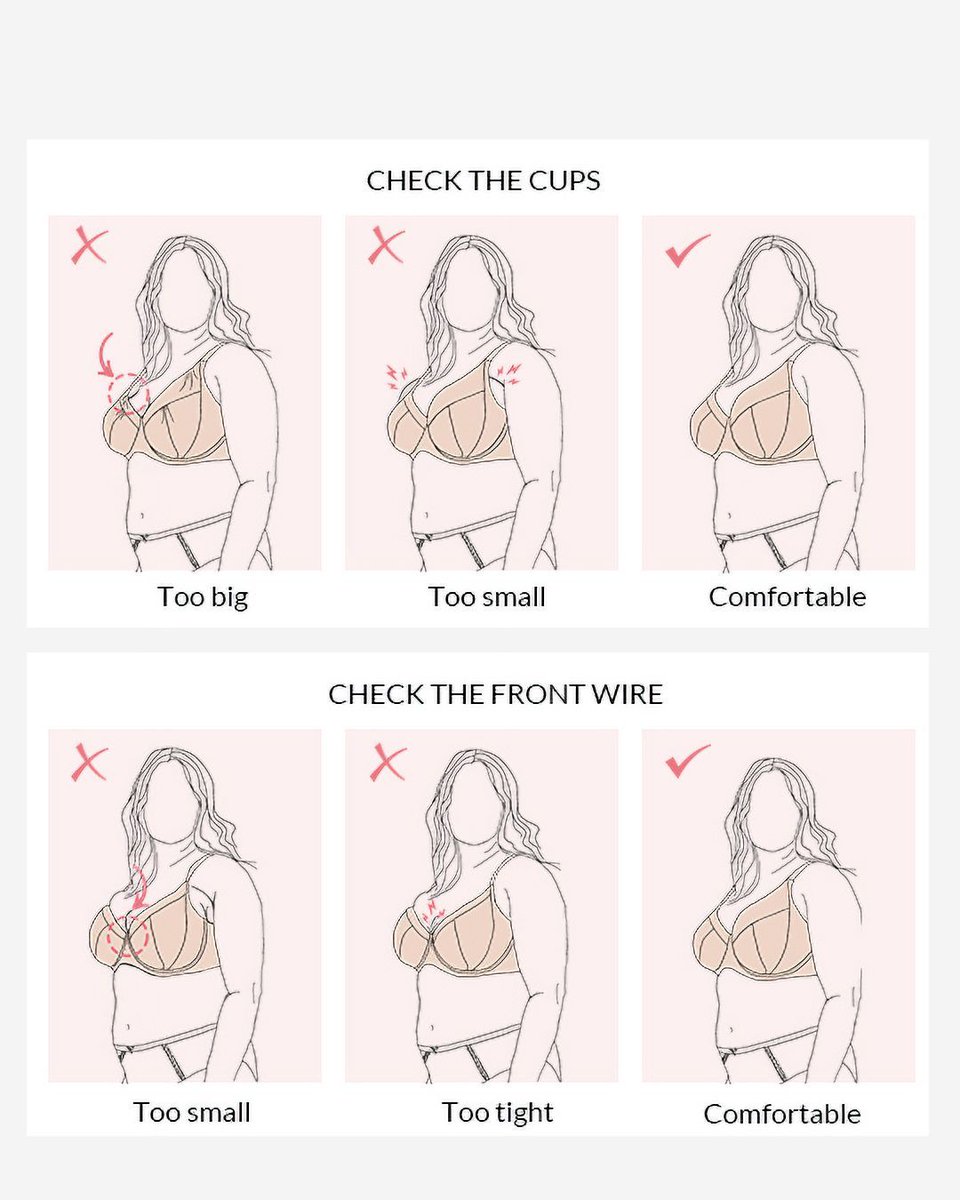 CHECK THE CUPS

Too big

Too small

Comfortable

CHECK THE FRONT WIRE

Too small

Too tight

Comfortable