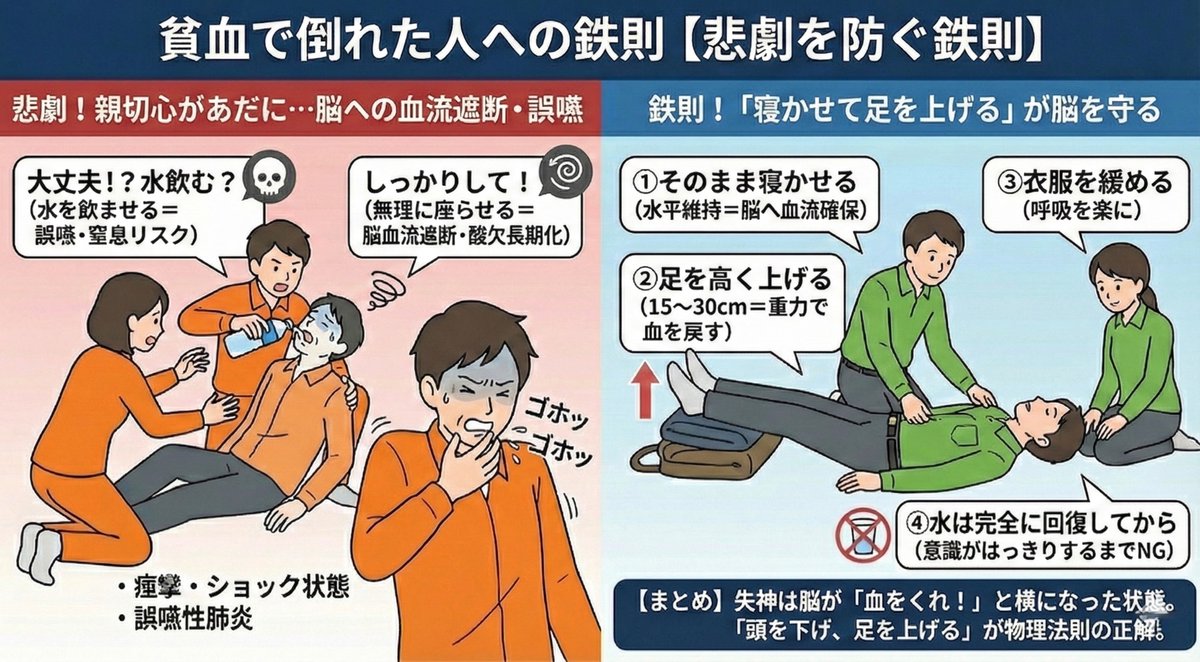 貧血で倒れた人への鉄則【悲劇を防ぐ鉄則】

悲劇！親切心があだに…脳への血流遮断・誤嚥

大丈夫！？水飲む？
(水を飲ませる＝誤嚥・窒息リスク)

しっかりして！
(無理に座らせる＝脳血流遮断・酸欠長期化)

ゴホッ
ゴホッ

・痙攣・ショック状態
・誤嚥性肺炎

鉄則！「寝かせて足を上げる」が脳を守る

①そのまま寝かせる
(水平維持＝脳へ血流確保)

②足を高く上げる
(15〜30cm＝重力で血を戻す)

③衣服を緩める
(呼吸を楽に)

④水は完全に回復してから
(意識がはっきりするまでNG)

【まとめ】失神は脳が「血をくれ！」と横になった状態。
「頭を下げ、足を上げる」が物理法則の正解。